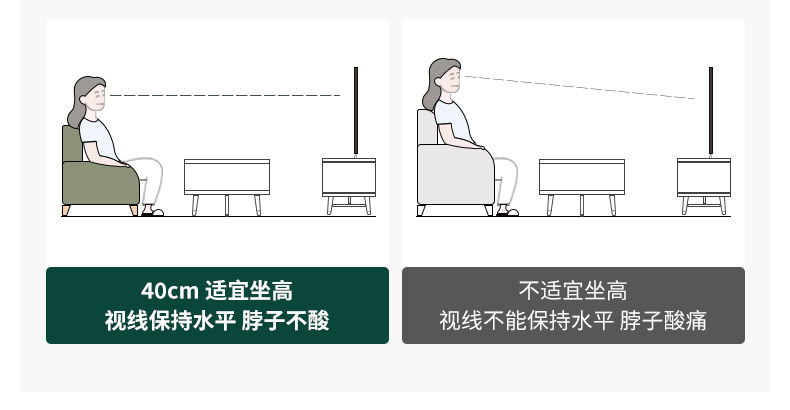 40cm 适宜坐高
视线保持水平 脖子不酸

不适宜坐高
视线不能保持水平 脖子酸痛