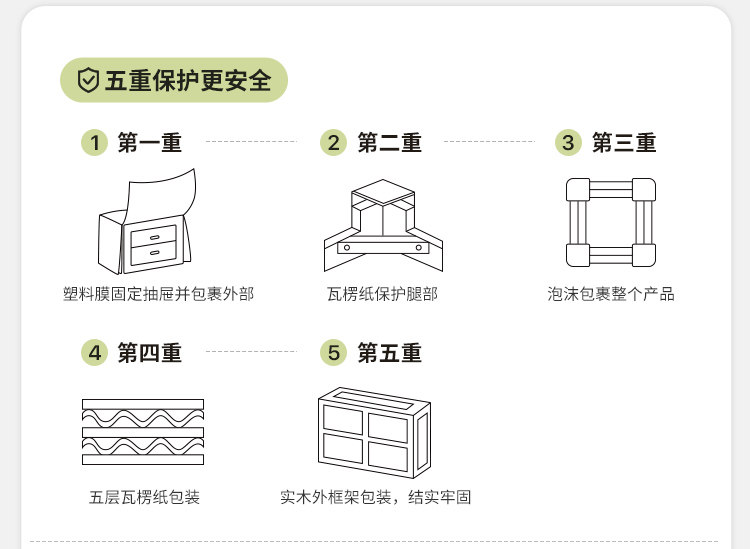 五重保护更安全

1 第一重

塑料膜固定抽屉并包裹外部

2 第二重

瓦楞纸保护腿部

3 第三重

泡沫包裹整个产品

4 第四重

五层瓦楞纸包装

5 第五重

实木外框架包装，结实牢固