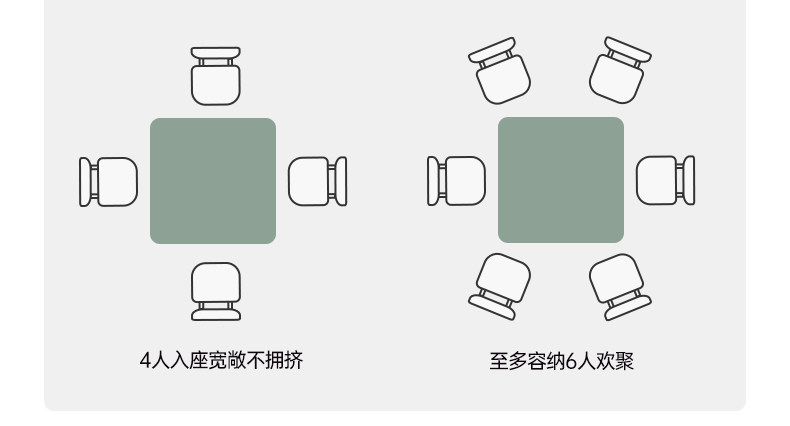 4人入座宽敞不拥挤

至多容纳6人欢聚