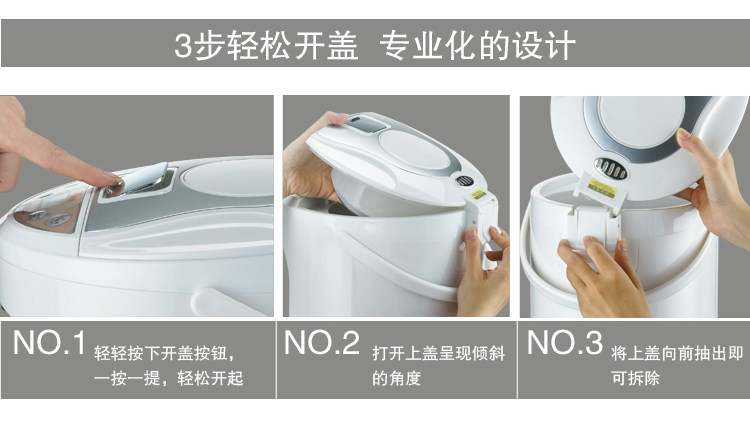 3步轻松开盖 专业化的设计

NO.1 轻轻按下开盖按钮，一按一提，轻松开起

NO.2 打开上盖呈现倾斜的角度

NO.3 将上盖向前抽出即可拆除