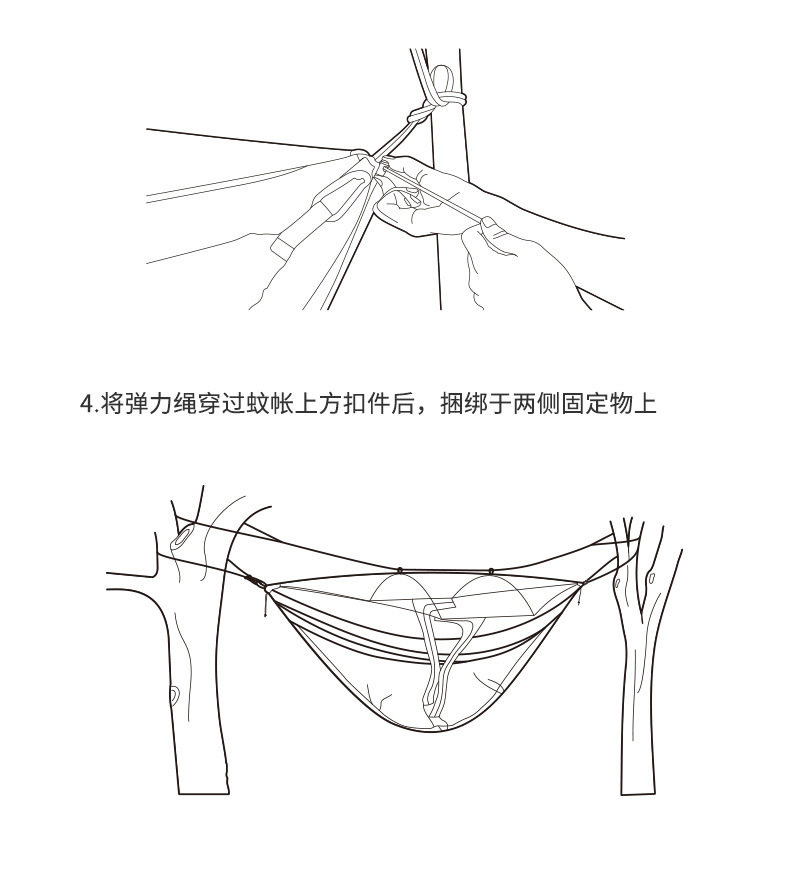 4.将弹力绳穿过蚊帐上方扣件后，捆绑于两侧固定物上