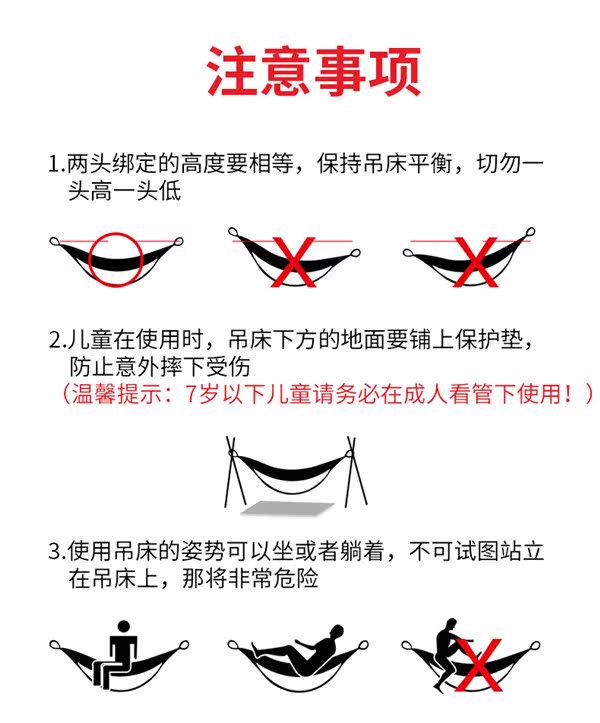 注意事项

1.两头绑定的高度要相等，保持吊床平衡，切勿一头高一头低

2.儿童在使用时，吊床下方的地面要铺上保护垫，防止意外摔下受伤
（温馨提示：7岁以下儿童请务必在成人看管下使用！）

3.使用吊床的姿势可以坐或者躺着，不可试图站立在吊床上，那将非常危险