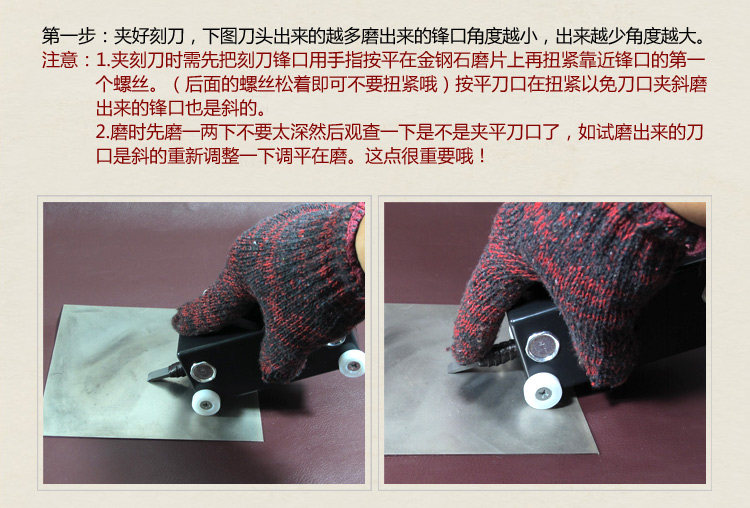 第一步：夹好刻刀，下图刀头出来的越多磨出来的锋口角度越小，出来越少角度越大。

注意：1.夹刻刀时需先把刻刀锋口用手指按平在金钢石磨片上再扭紧靠近锋口的第一个螺丝。（后面的螺丝松着即可不要扭紧哦）按平刀口在扭紧以免刀口夹斜磨出来的锋口也是斜的。

2.磨时先磨一两下不要太深然后观查一下是不是夹平刀口了，如试磨出来的刀口是斜的重新调整一下调平在磨。这点很重要哦！