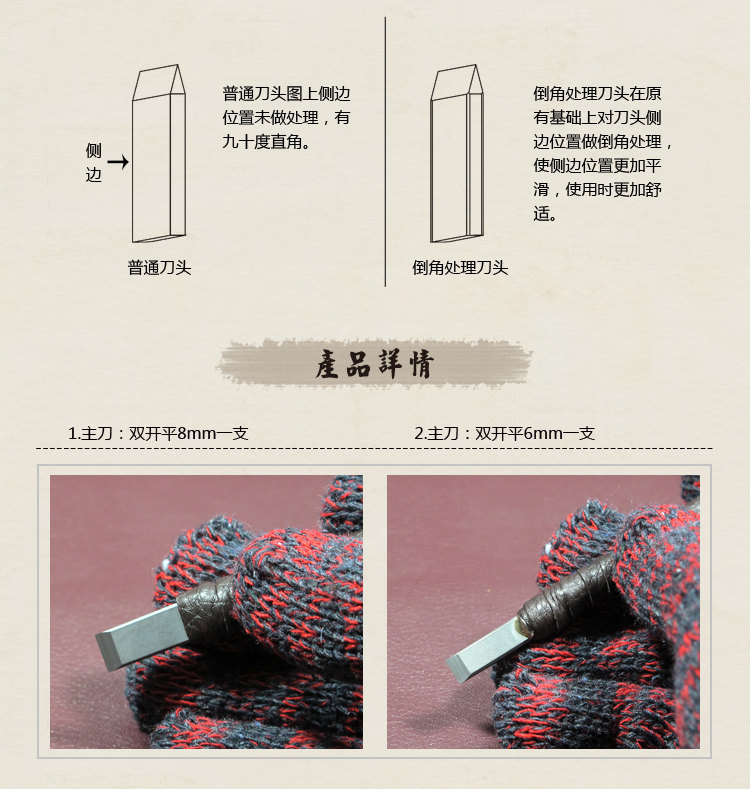 侧边

普通刀头图上侧边位置未做处理，有九十度直角。

普通刀头

倒角处理刀头在原有基础上对刀头侧边位置做倒角处理，使侧边位置更加平滑，使用时更加舒适。

倒角处理刀头

產品詳情

1.主刀：双开平8mm一支

2.主刀：双开平6mm一支