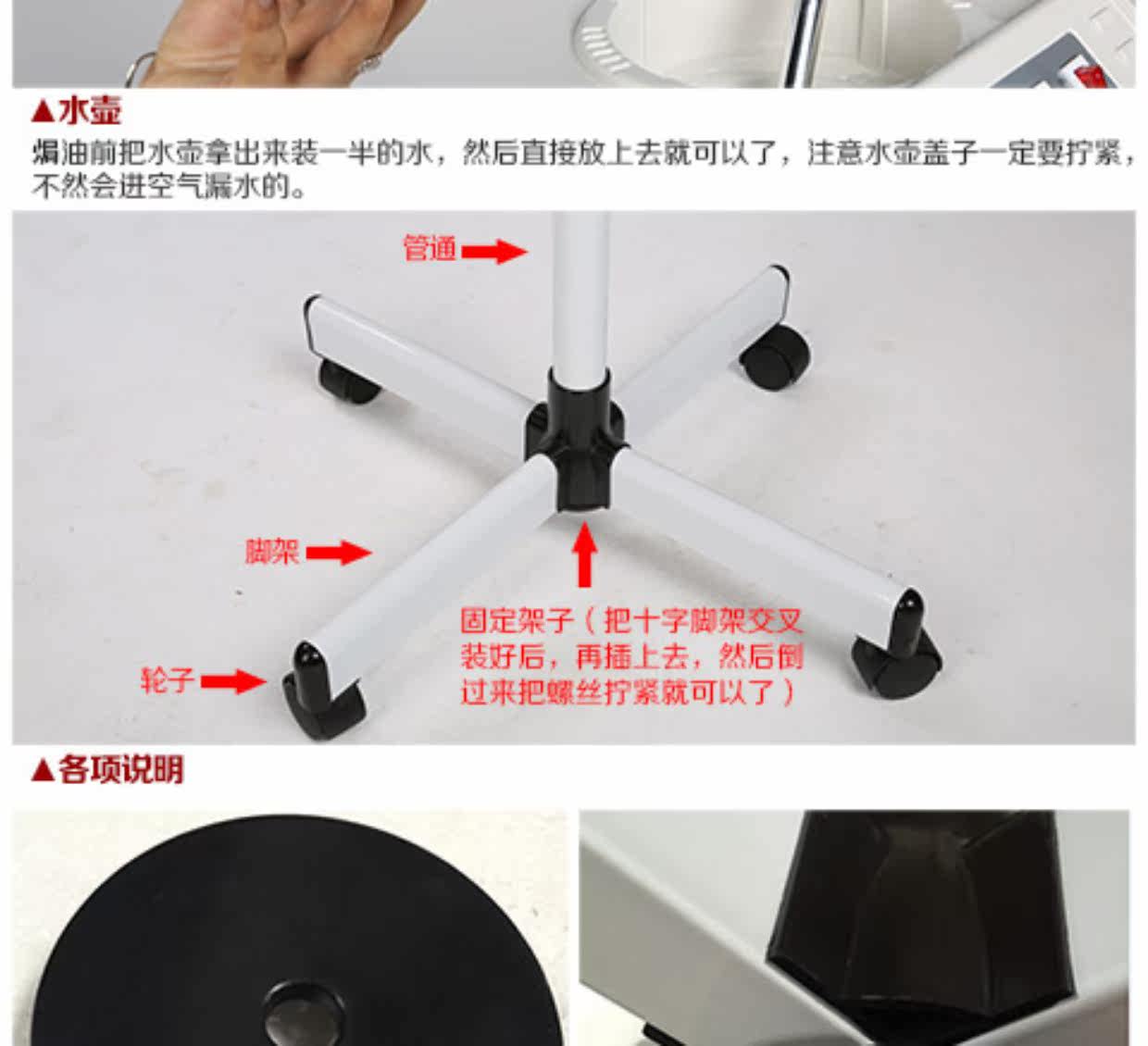 ▲水壶

焗油前把水壶拿出来装一半的水，然后直接放上去就可以了，注意水壶盖子一定要拧紧，不然会进空气漏水的。

管通

脚架

轮子

固定架子（把十字脚架交叉装好后，再插上去，然后倒过来把螺丝拧紧就可以了）

▲各项说明