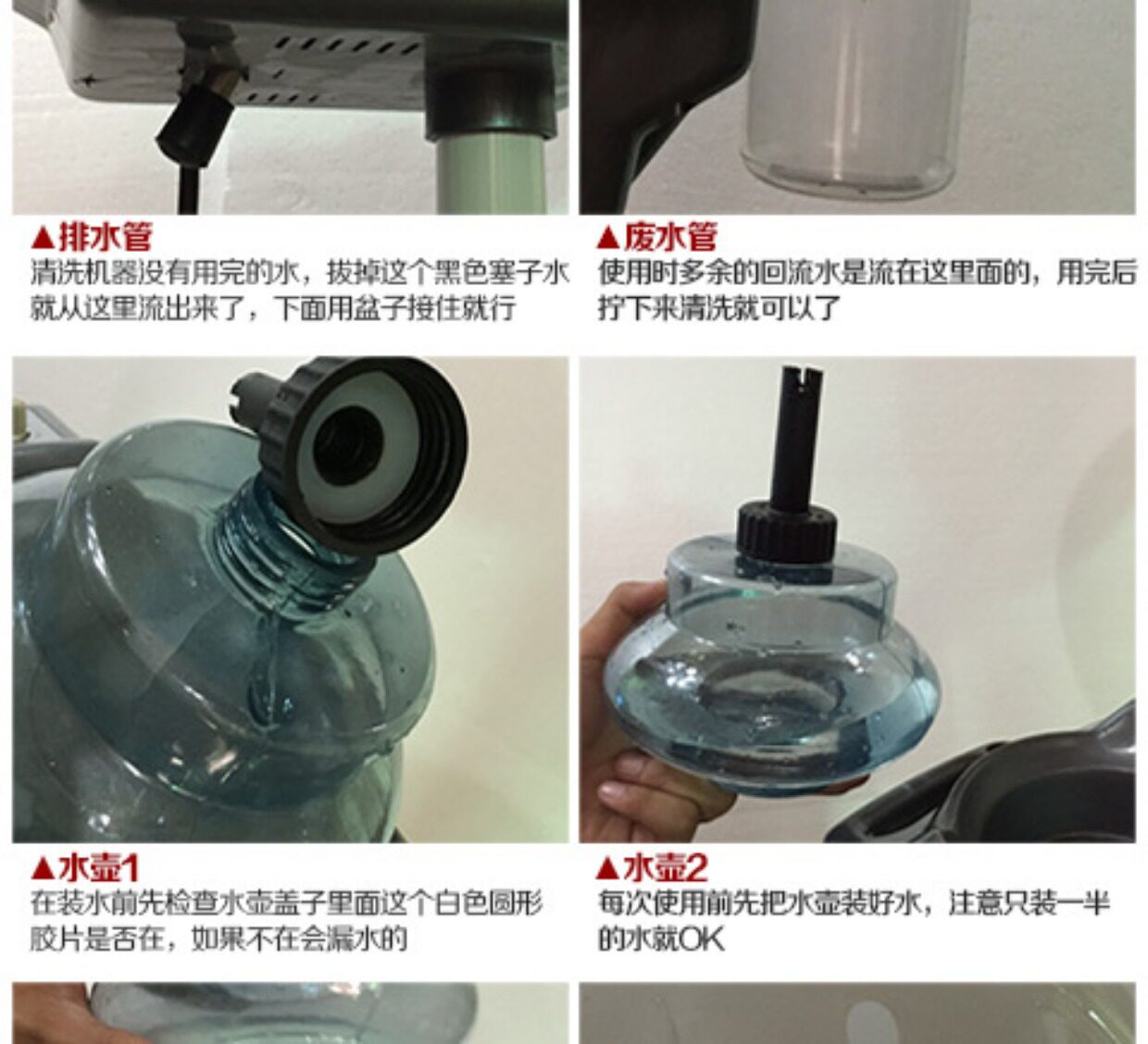 ▲排水管
清洗机器没有用完的水，拔掉这个黑色塞子水就从这里流出来了，下面用盆子接住就行

▲废水管
使用时多余的回流水是流在这里面的，用完后拧下来清洗就可以了

▲水壶1
在装水前先检查水壶盖子里面这个白色圆形胶片是否在，如果不在会漏水的

▲水壶2
每次使用前先把水壶装好水，注意只装一半的水就OK