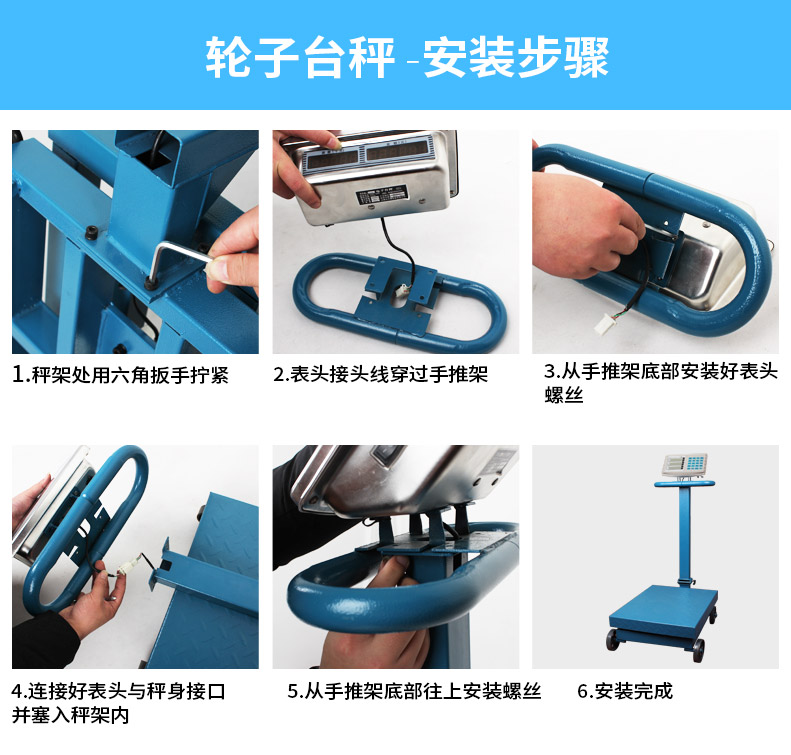 轮子台秤 -安装步骤

1.秤架处用六角扳手拧紧

2.表头接头线穿过手推架

3.从手推架底部安装好表头螺丝

4.连接好表头与秤身接口并塞入秤架内

5.从手推架底部往上安装螺丝

6.安装完成