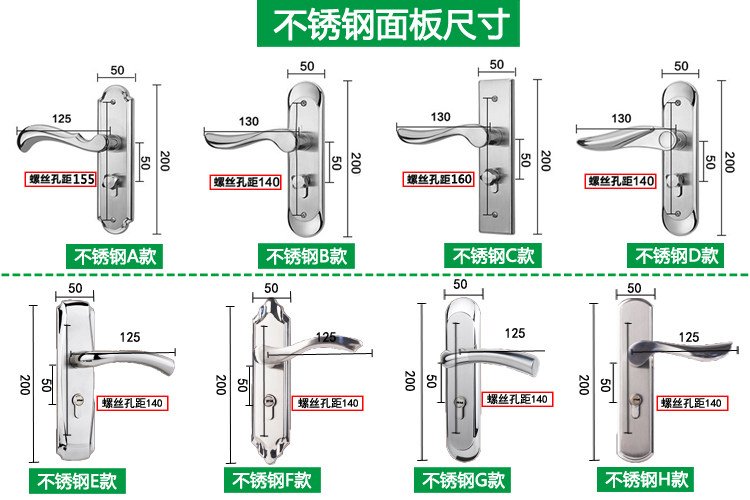 不锈钢面板尺寸

50
125
50
200
螺丝孔距155
不锈钢A款

50
130
50
200
螺丝孔距140
不锈钢B款

50
130
50
200
螺丝孔距160
不锈钢C款

50
130
50
200
螺丝孔距140
不锈钢D款

50
125
200
50
螺丝孔距140
不锈钢E款

50
125
200
50
螺丝孔距140
不锈钢F款

50
125
200
50
螺丝孔距140
不锈钢G款

50
125
200
50
螺丝孔距140
不锈钢H款