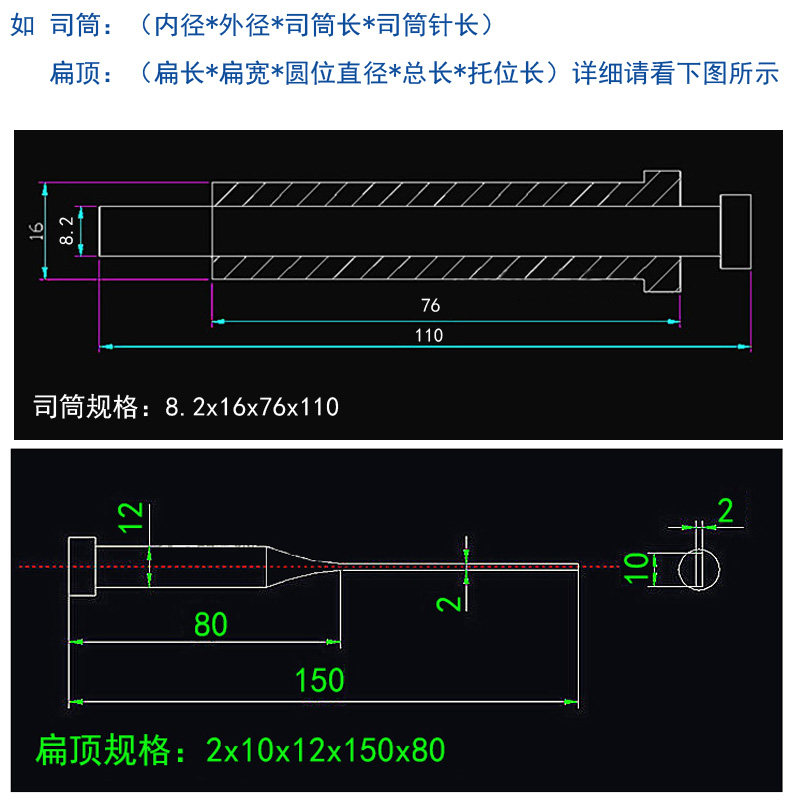 如 司筒：（内径*外径*司筒长*司筒针长）

扁顶：（扁长*扁宽*圆位直径*总长*托位长）详细请看下图所示

16

8.2

76

110

司筒规格：8.2x16x76x110

12

2

10

2

80

150

扁顶规格：2x10x12x150x80