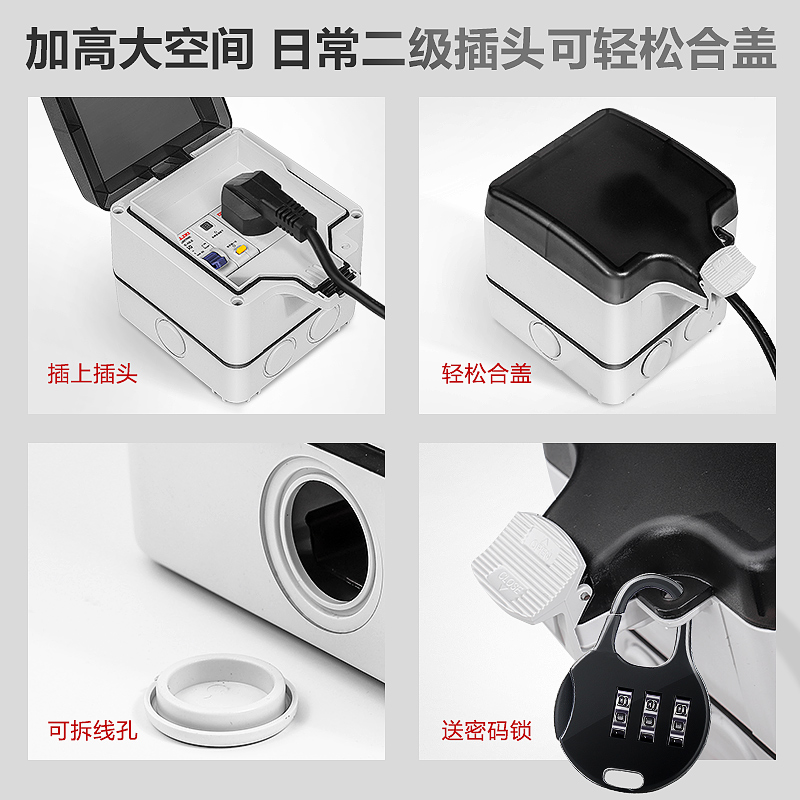 加高大空间 日常二级插头可轻松合盖

插上插头

轻松合盖

可拆线孔

送密码锁