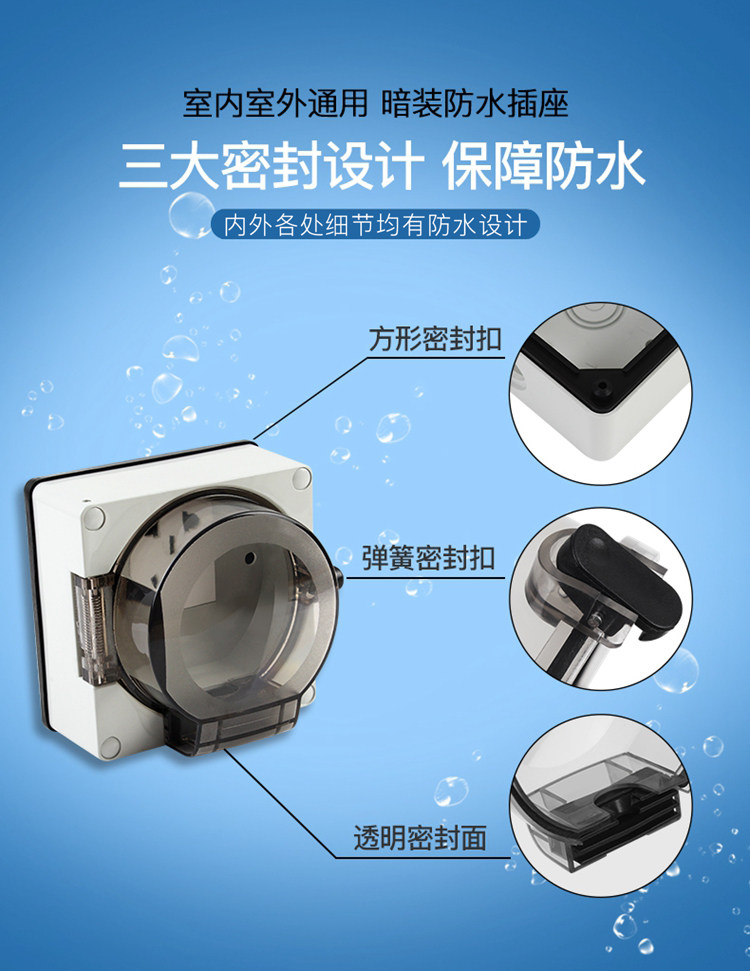 室内室外通用 暗装防水插座

三大密封设计 保障防水

内外各处细节均有防水设计

方形密封扣

弹簧密封扣

透明密封面