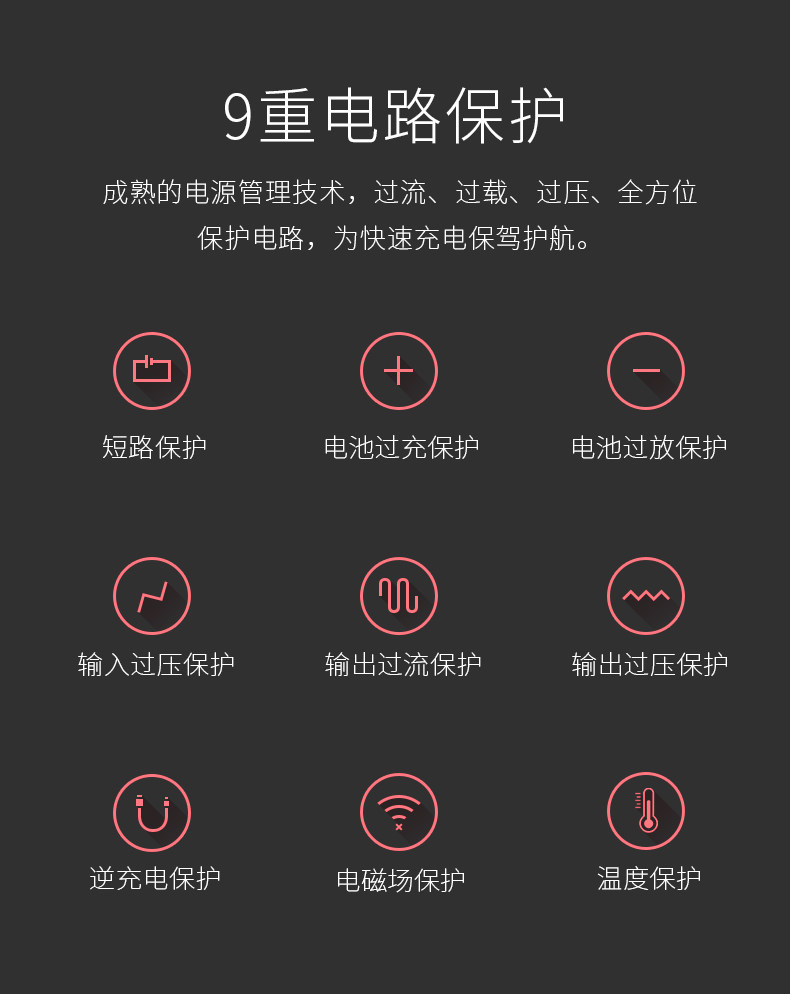 9重电路保护

成熟的电源管理技术，过流、过载、过压、全方位保护电路，为快速充电保驾护航。

短路保护

电池过充保护

电池过放保护

输入过压保护

输出过流保护

输出过压保护

逆充电保护

电磁场保护

温度保护