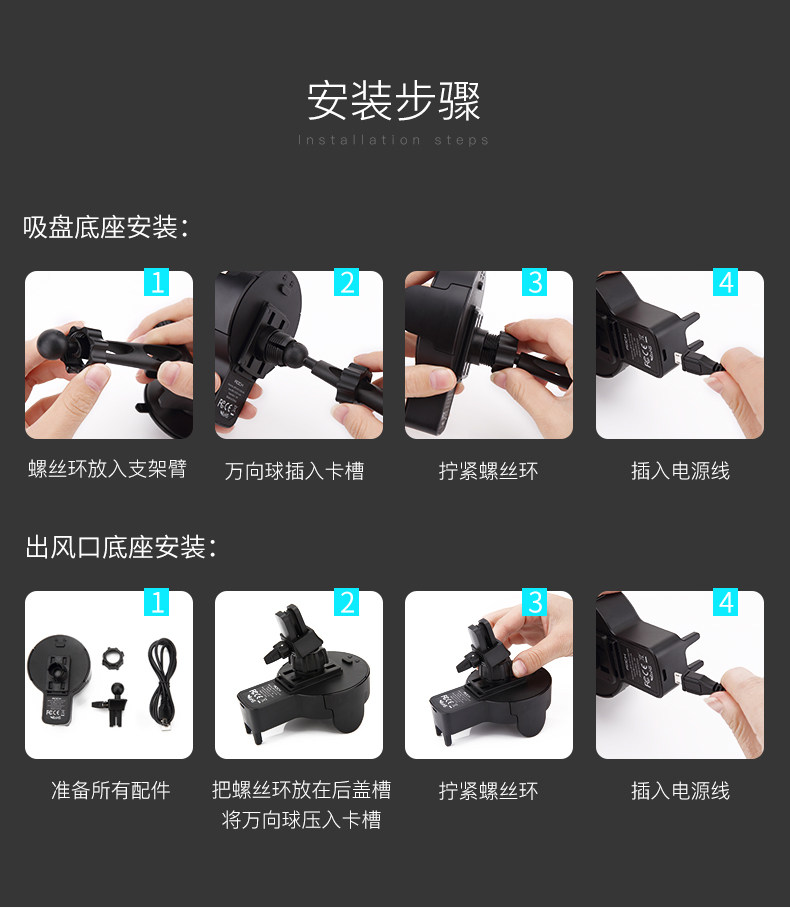 安装步骤
Installation steps

吸盘底座安装：

1
螺丝环放入支架臂

2
万向球插入卡槽

3
拧紧螺丝环

4
插入电源线

出风口底座安装：

1
准备所有配件

2
把螺丝环放在后盖槽
将万向球压入卡槽

3
拧紧螺丝环

4
插入电源线