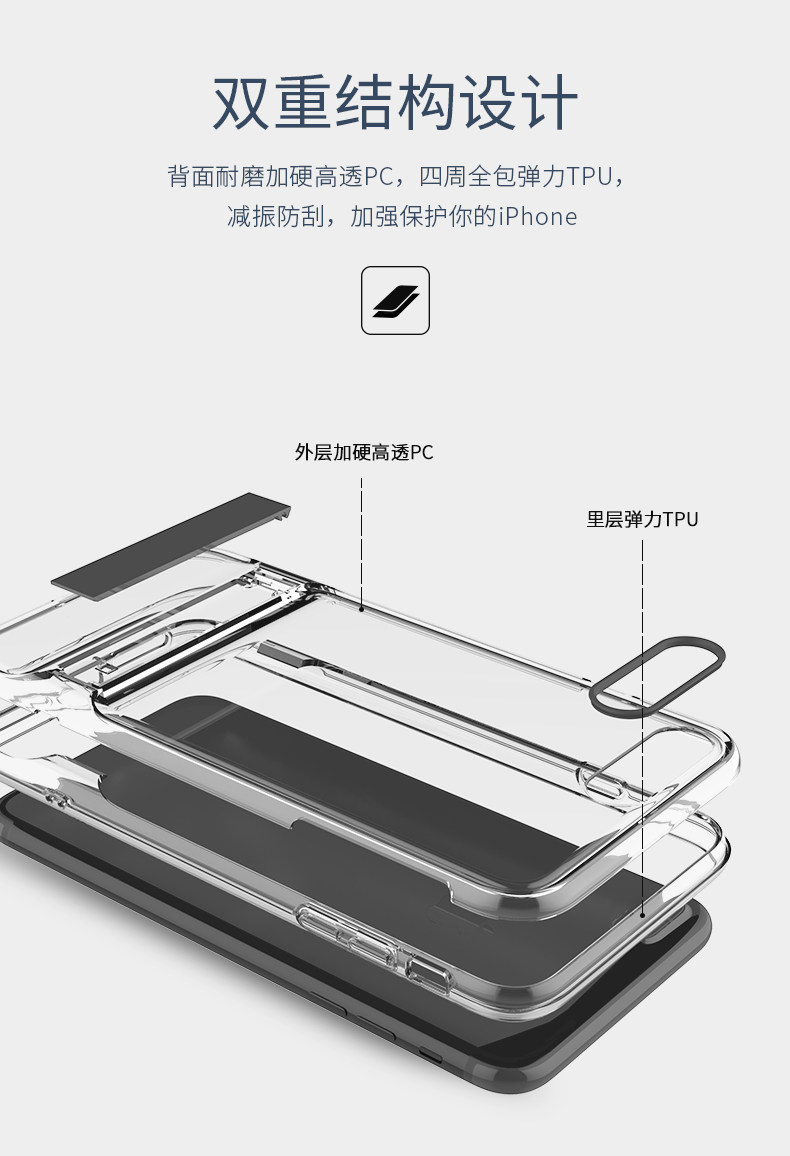 双重结构设计

背面耐磨加硬高透PC，四周全包弹力TPU，减振防刮，加强保护你的iPhone

外层加硬高透PC

里层弹力TPU