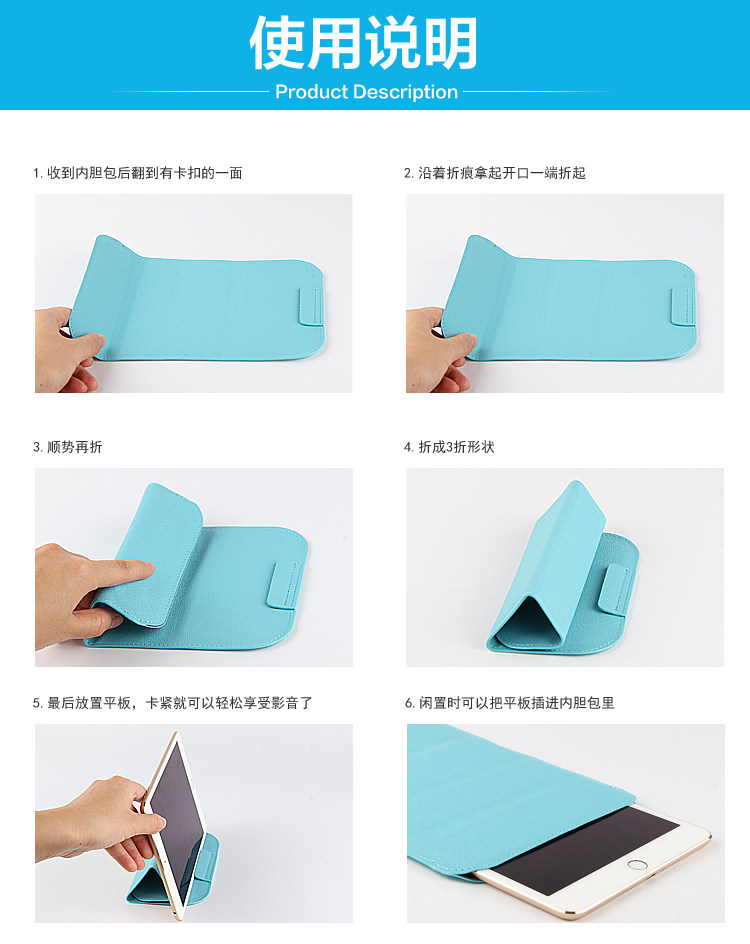 使用说明
Product Description

1. 收到内胆包后翻到有卡扣的一面

2. 沿着折痕拿起开口一端折起

3. 顺势再折

4. 折成3折形状

5. 最后放置平板，卡紧就可以轻松享受影音了

6. 闲置时可以把平板插进内胆包里