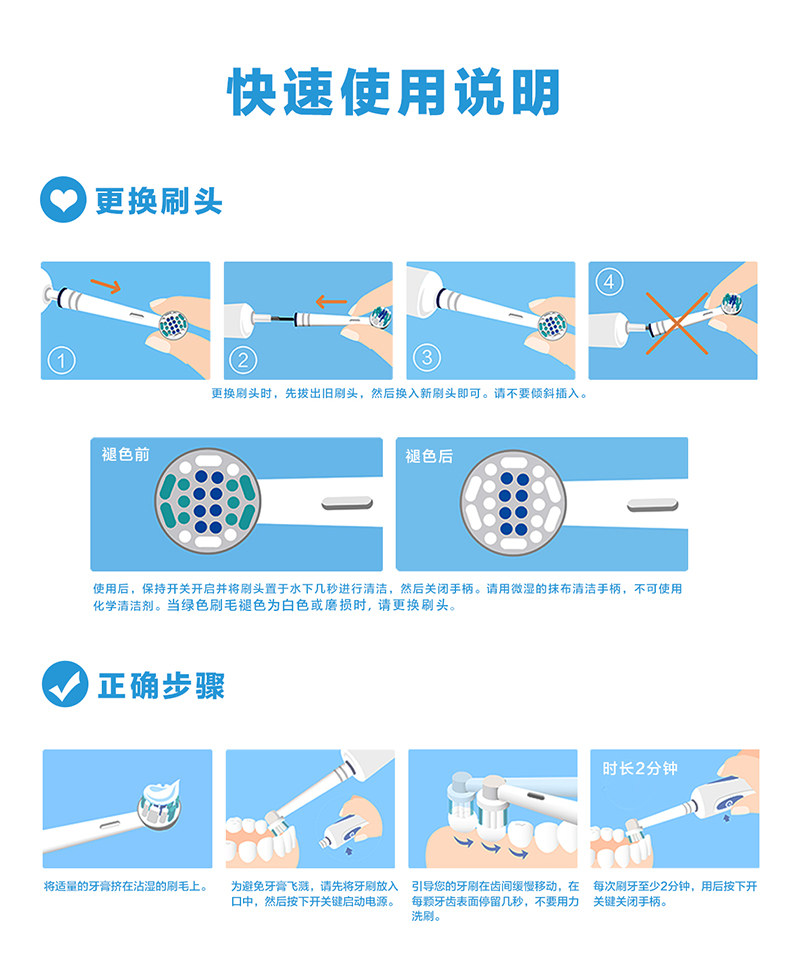 快速使用说明

更换刷头

1

2

3

4

更换刷头时，先拔出旧刷头，然后换入新刷头即可。请不要倾斜插入。

褪色前

褪色后

使用后，保持开关开启并将刷头置于水下几秒进行清洁，然后关闭手柄。请用微湿的抹布清洁手柄，不可使用化学清洁剂。当绿色刷毛褪色为白色或磨损时，请更换刷头。

正确步骤

时长2分钟

将适量的牙膏挤在沾湿的刷毛上。

为避免牙膏飞溅，请先将牙刷放入口中，然后按下开关键启动电源。

引导您的牙刷在齿间缓慢移动，在每颗牙齿表面停留几秒，不要用力洗刷。

每次刷牙至少2分钟，用后按下开关键关闭手柄。