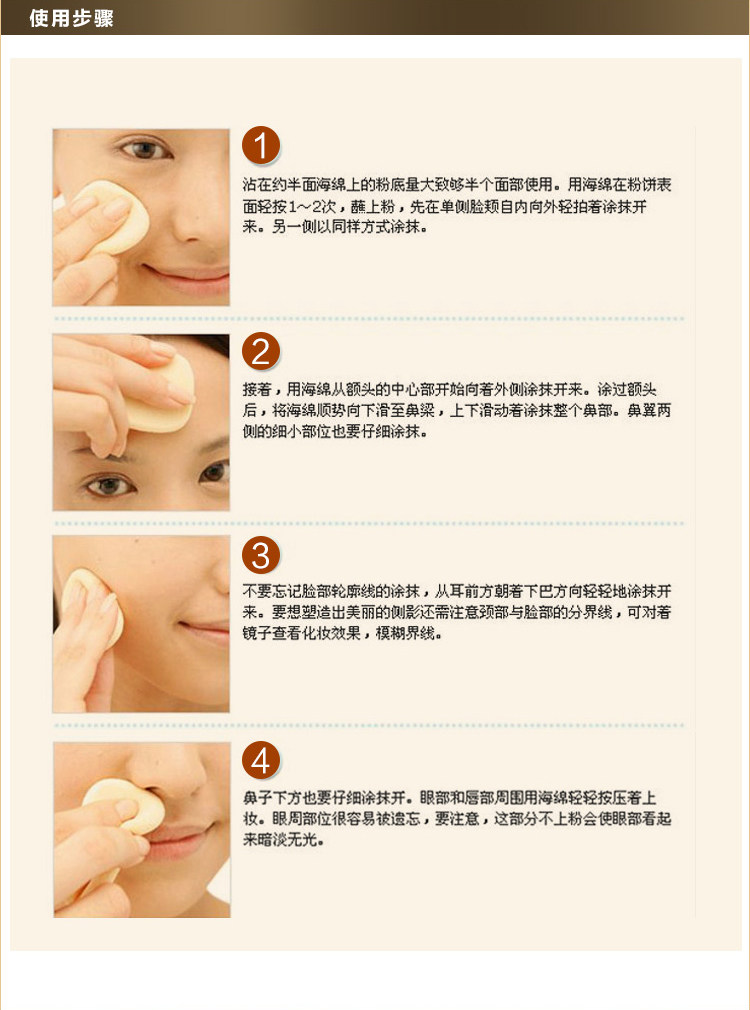 使用步骤

1

沾在约半面海绵上的粉底量大致够半个面部使用。用海绵在粉饼表面轻按1～2次，蘸上粉，先在单侧脸颊自内向外轻拍着涂抹开来。另一侧以同样方式涂抹。

2

接着，用海绵从额头的中心部开始向着外侧涂抹开来。涂过额头后，将海绵顺势向下滑至鼻梁，上下滑动着涂抹整个鼻部。鼻翼两侧的细小部位也要仔细涂抹。

3

不要忘记脸部轮廓线的涂抹，从耳前方朝着下巴方向轻轻地涂抹开来。要想塑造出美丽的侧影还需注意颈部与脸部的分界线，可对着镜子查看化妆效果，模糊界线。

4

鼻子下方也要仔细涂抹开。眼部和唇部周围用海绵轻轻按压着上妆。眼周部位很容易被遗忘，要注意，这部分不上粉会使眼部看起来暗淡无光。