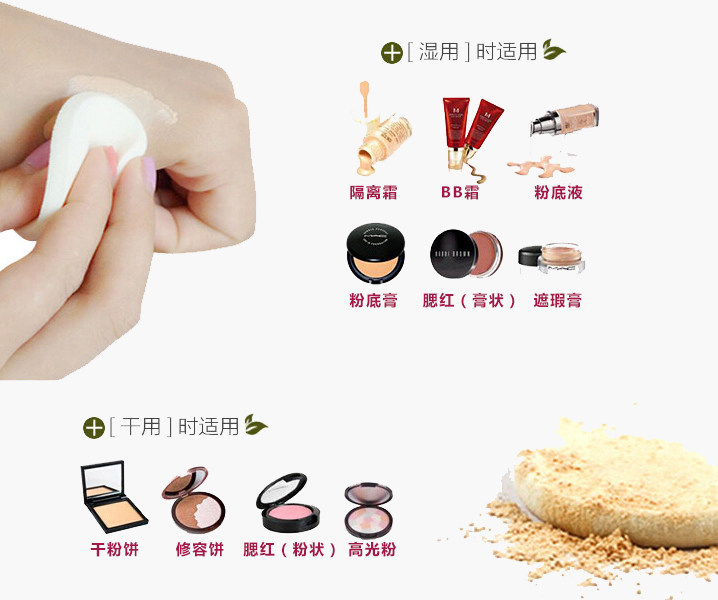 [ 湿用 ] 时适用

隔离霜　BB霜　粉底液

粉底膏　腮红（膏状）　遮瑕膏

[ 干用 ] 时适用

干粉饼　修容饼　腮红（粉状）　高光粉