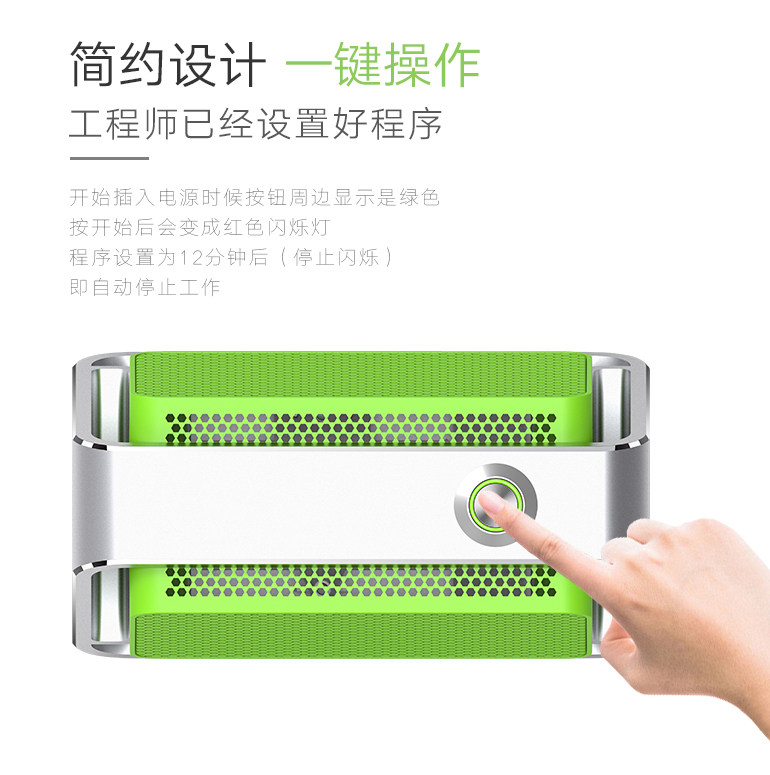 简约设计 一键操作
工程师已经设置好程序

开始插入电源时候按钮周边显示是绿色
按开始后会变成红色闪烁灯
程序设置为12分钟后（停止闪烁）
即自动停止工作