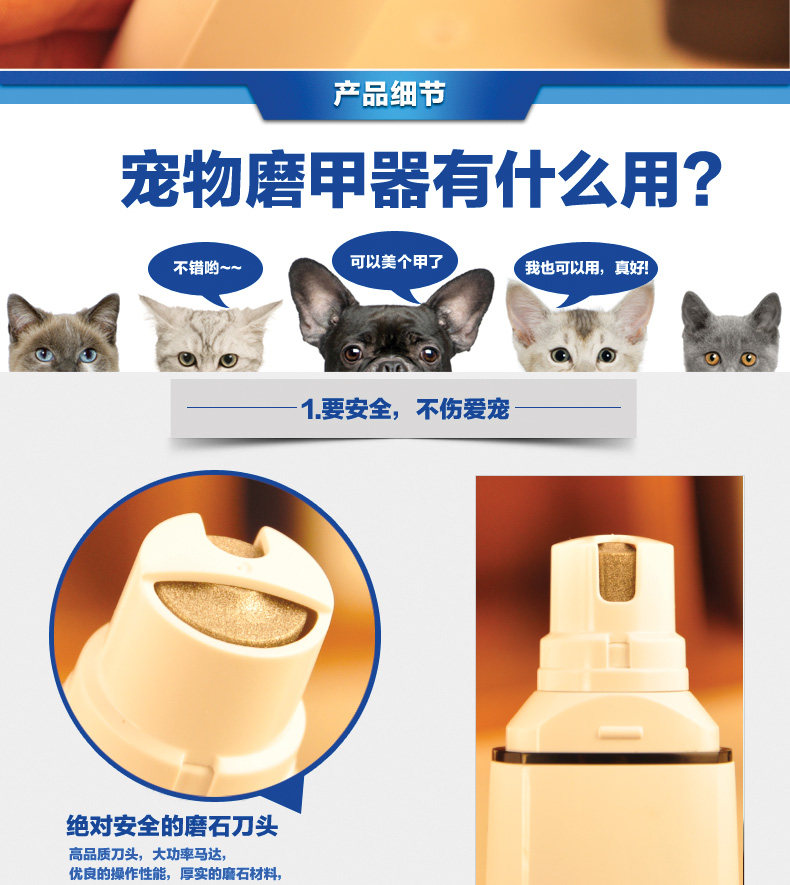 产品细节

宠物磨甲器有什么用?

不错哟~~

可以美个甲了

我也可以用，真好!

1.要安全，不伤爱宠

绝对安全的磨石刀头

高品质刀头，大功率马达，
优良的操作性能，厚实的磨石材料，