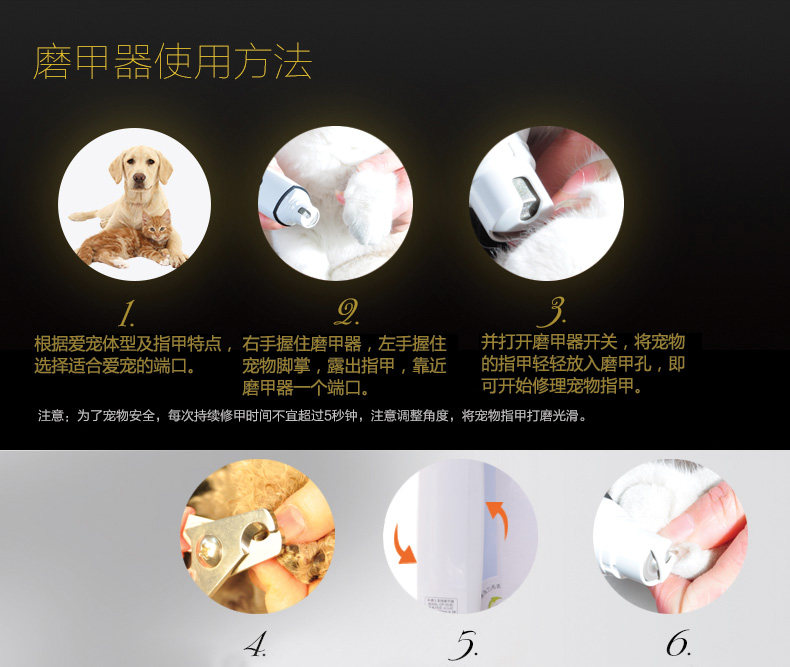 磨甲器使用方法

1.
根据爱宠体型及指甲特点，选择适合爱宠的端口。

2.
右手握住磨甲器，左手握住宠物脚掌，露出指甲，靠近磨甲器一个端口。

3.
并打开磨甲器开关，将宠物的指甲轻轻放入磨甲孔，即可开始修理宠物指甲。

注意：为了宠物安全，每次持续修甲时间不宜超过5秒钟，注意调整角度，将宠物指甲打磨光滑。

4.

5.

6.