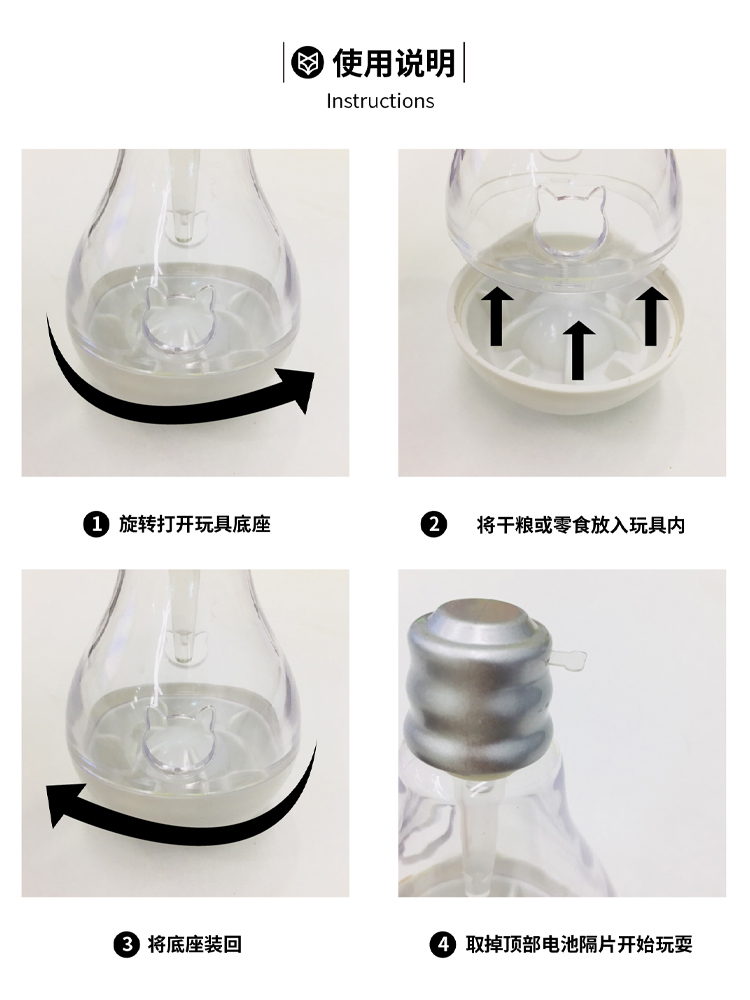 使用说明
Instructions

1 旋转打开玩具底座

2 将干粮或零食放入玩具内

3 将底座装回

4 取掉顶部电池隔片开始玩耍