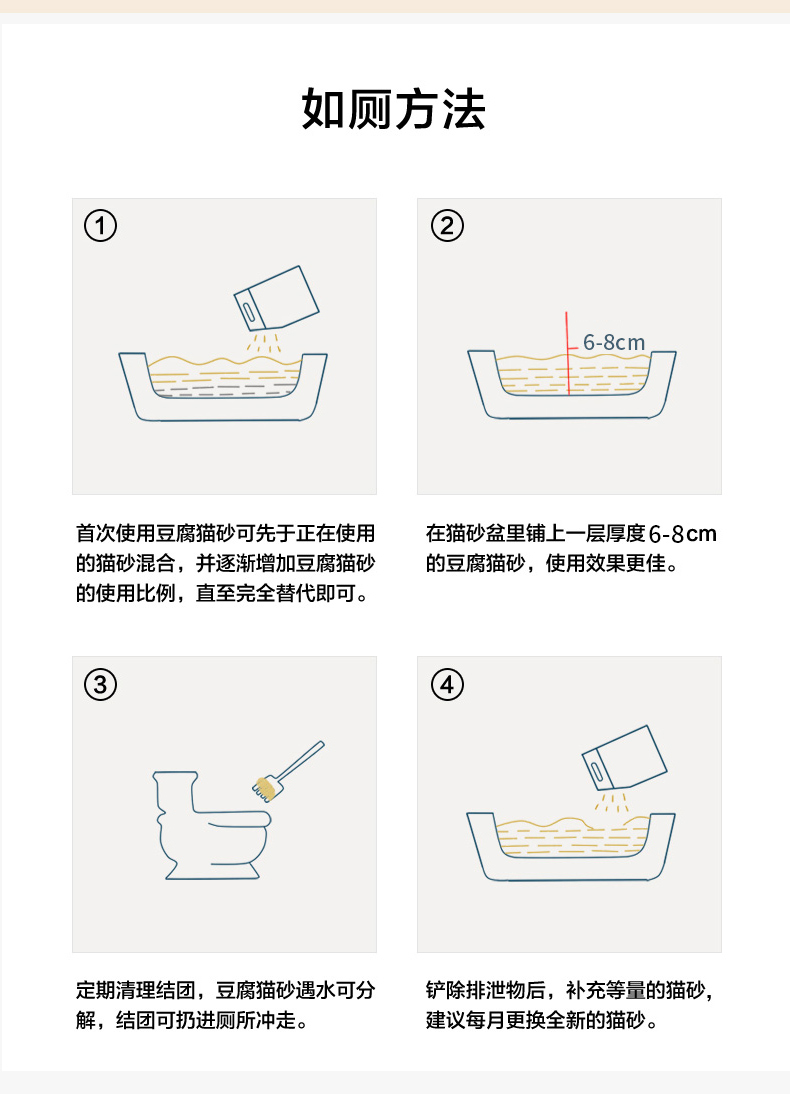 如厕方法

①

首次使用豆腐猫砂可先于正在使用的猫砂混合，并逐渐增加豆腐猫砂的使用比例，直至完全替代即可。

②

6-8cm

在猫砂盆里铺上一层厚度6-8cm的豆腐猫砂，使用效果更佳。

③

定期清理结团，豆腐猫砂遇水可分解，结团可扔进厕所冲走。

④

铲除排泄物后，补充等量的猫砂，建议每月更换全新的猫砂。