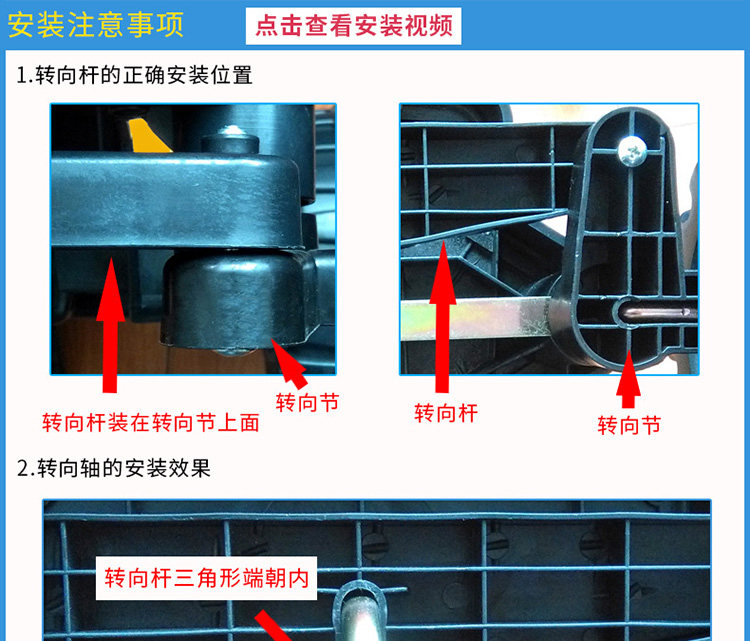 安装注意事项

点击查看安装视频

1.转向杆的正确安装位置

转向杆装在转向节上面

转向节

转向杆

转向节

2.转向轴的安装效果

转向杆三角形端朝内