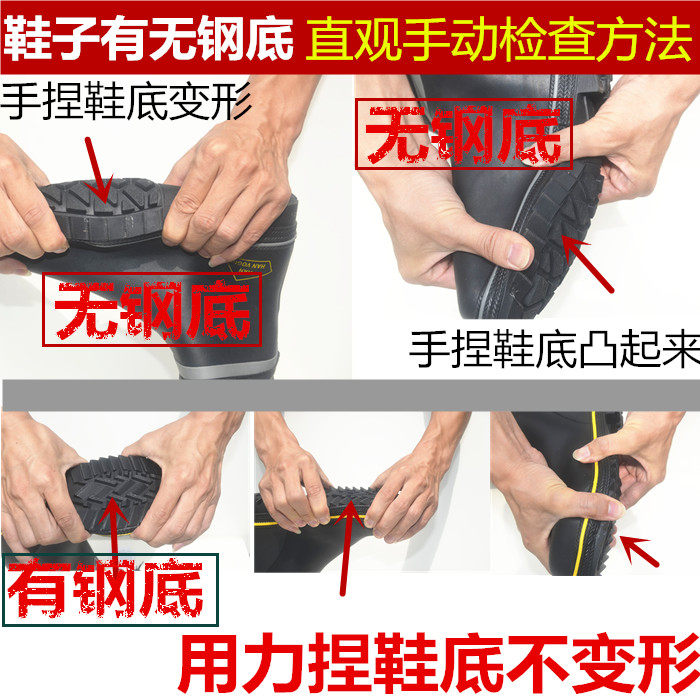 鞋子有无钢底 直观手动检查方法

手捏鞋底变形

无钢底

无钢底

手捏鞋底凸起来

有钢底

用力捏鞋底不变形