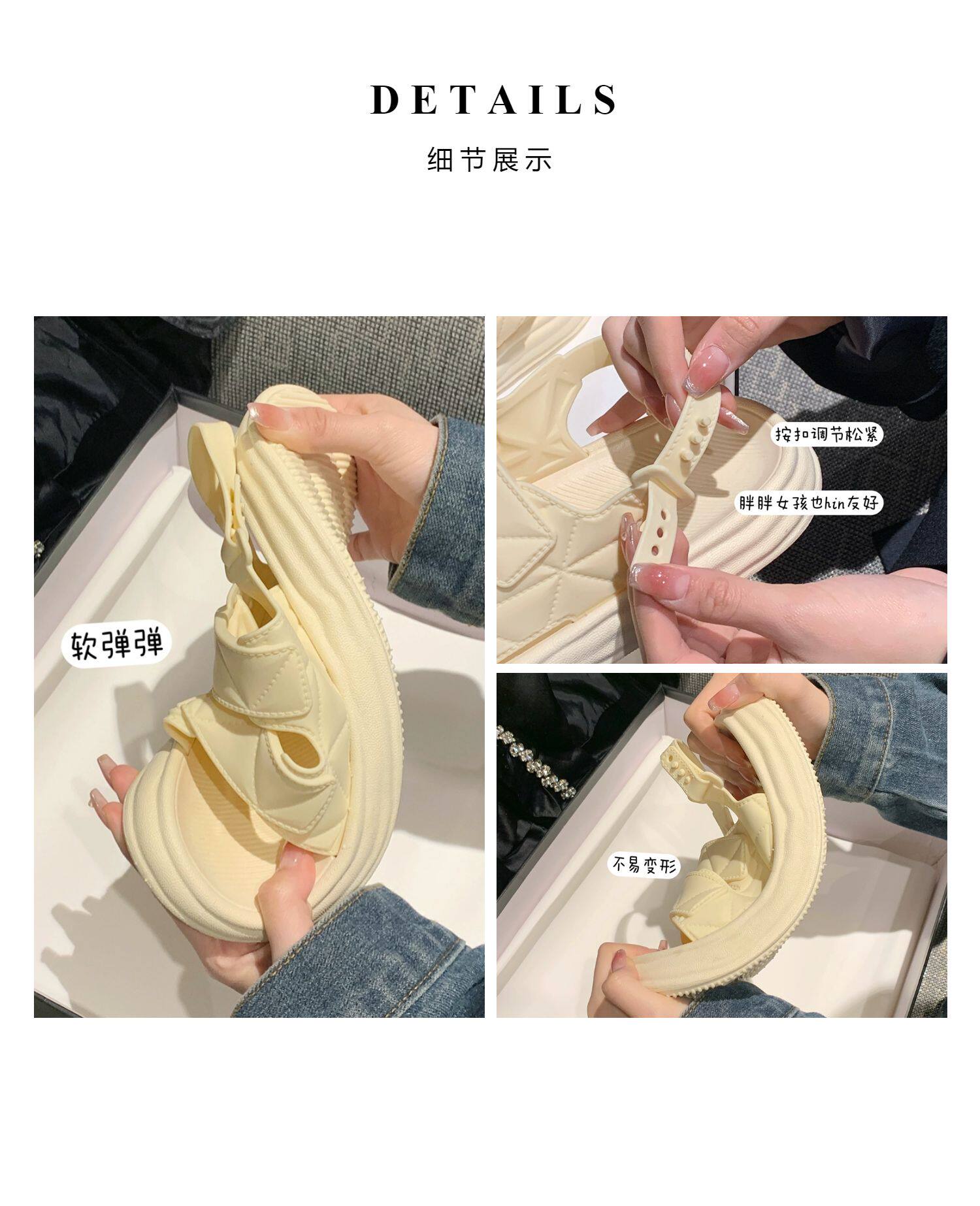 DETAILS

细节展示

软弹弹

按扣调节松紧

胖胖女孩也hin友好

不易变形