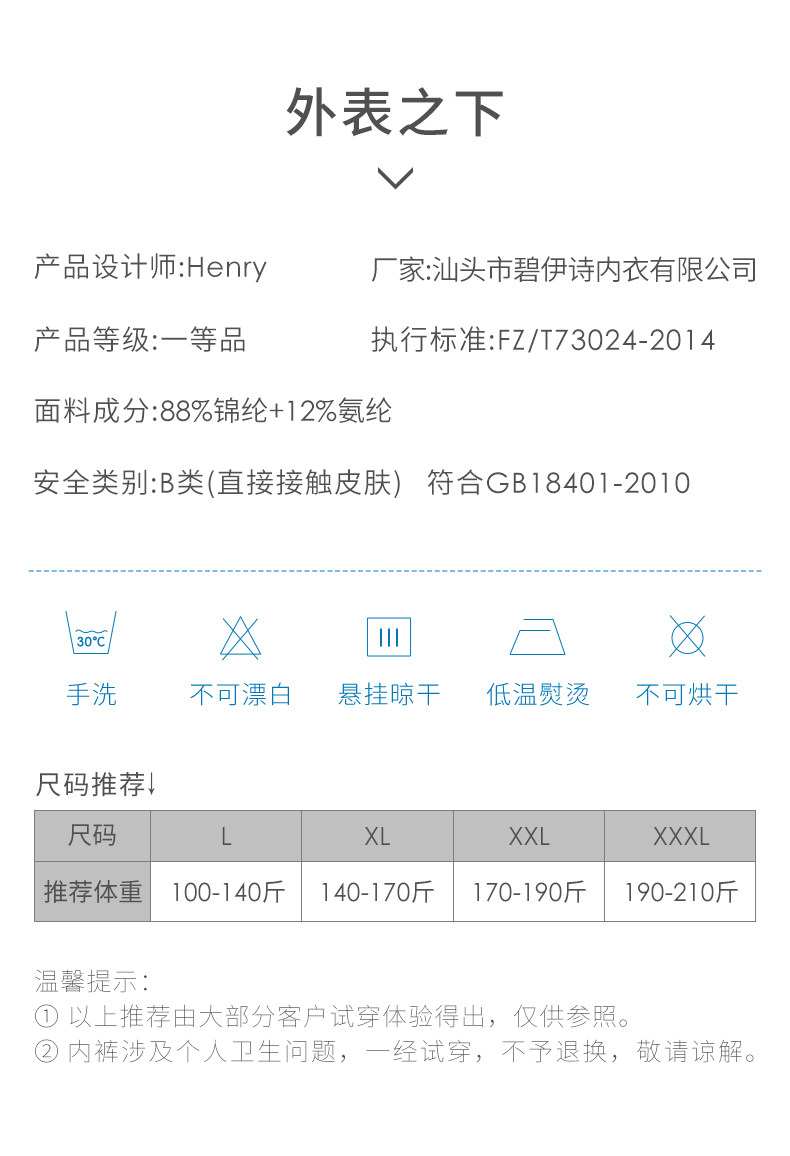 外表之下

产品设计师:Henry 厂家:汕头市碧伊诗内衣有限公司

产品等级:一等品 执行标准:FZ/T73024-2014

面料成分:88%锦纶+12%氨纶

安全类别:B类(直接接触皮肤) 符合GB18401-2010

30℃

手洗 不可漂白 悬挂晾干 低温熨烫 不可烘干

尺码推荐↓

| 尺码 | L | XL | XXL | XXXL |
|---|---|---|---|---|
| 推荐体重 | 100-140斤 | 140-170斤 | 170-190斤 | 190-210斤 |

温馨提示:
① 以上推荐由大部分客户试穿体验得出，仅供参照。
② 内裤涉及个人卫生问题，一经试穿，不予退换，敬请谅解。