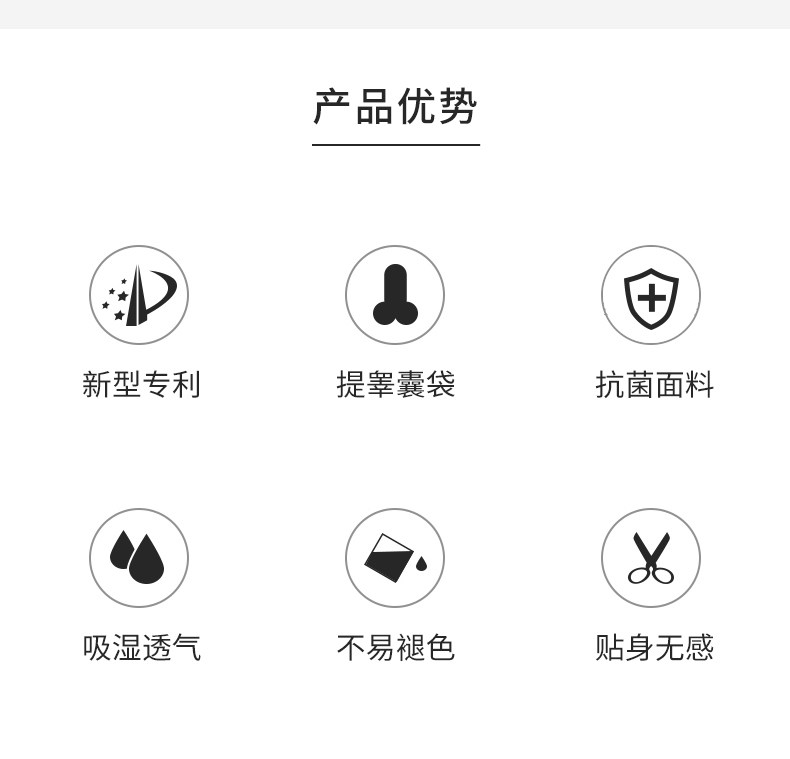 产品优势

新型专利

提睾囊袋

抗菌面料

吸湿透气

不易褪色

贴身无感