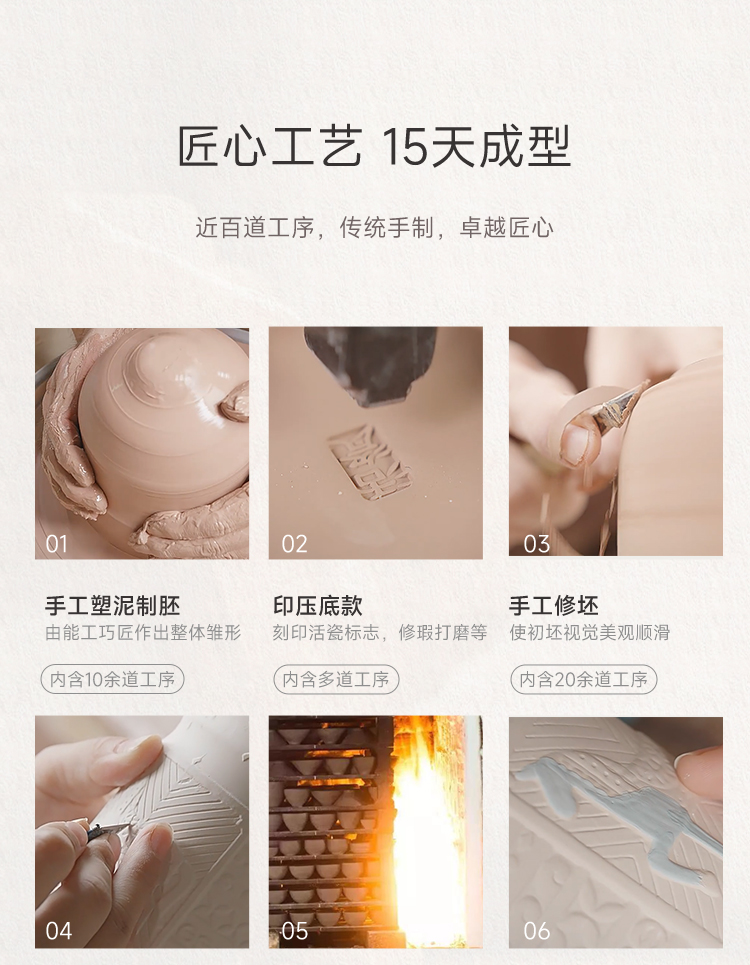 匠心工艺 15天成型

近百道工序，传统手制，卓越匠心

01

手工塑泥制胚
由能工巧匠作出整体雏形

内含10余道工序

02

印压底款
刻印活瓷标志，修瑕打磨等

内含多道工序

03

手工修坯
使初坯视觉美观顺滑

内含20余道工序

04

05

06