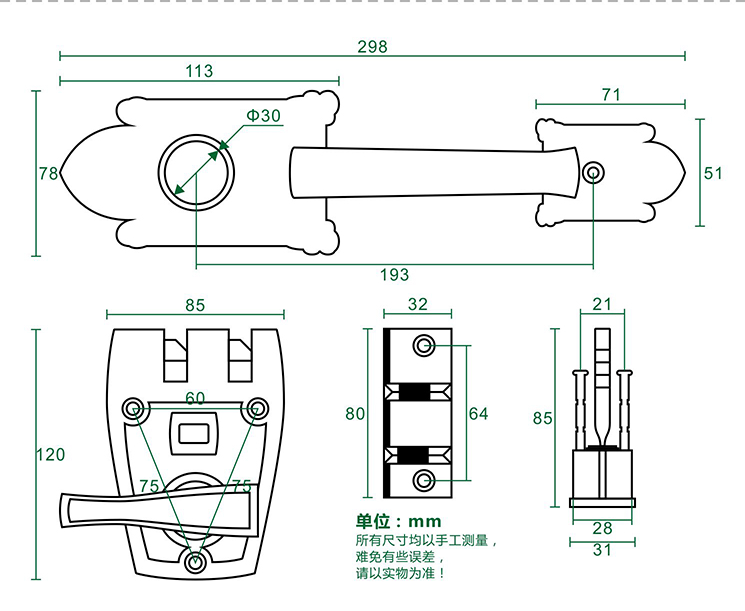 298

113

71

Φ30

78

51

193

85

32

21

60

80

64

85

120

75

75

单位：mm
所有尺寸均以手工测量，
难免有些误差，
请以实物为准！

28

31