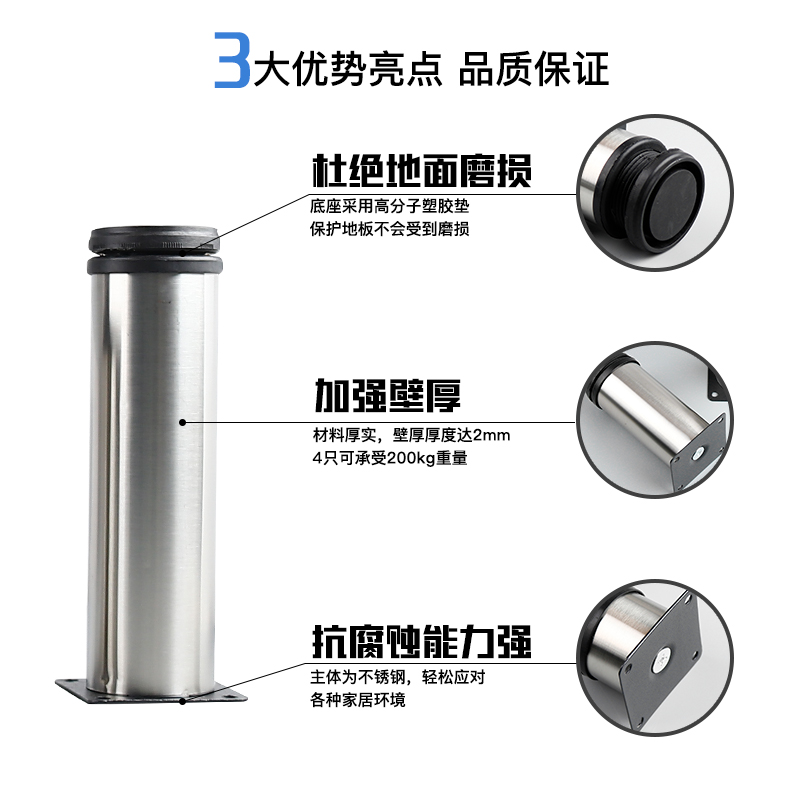 3大优势亮点 品质保证

杜绝地面磨损
底座采用高分子塑胶垫
保护地板不会受到磨损

加强壁厚
材料厚实，壁厚厚度达2mm
4只可承受200kg重量

抗腐蚀能力强
主体为不锈钢，轻松应对
各种家居环境