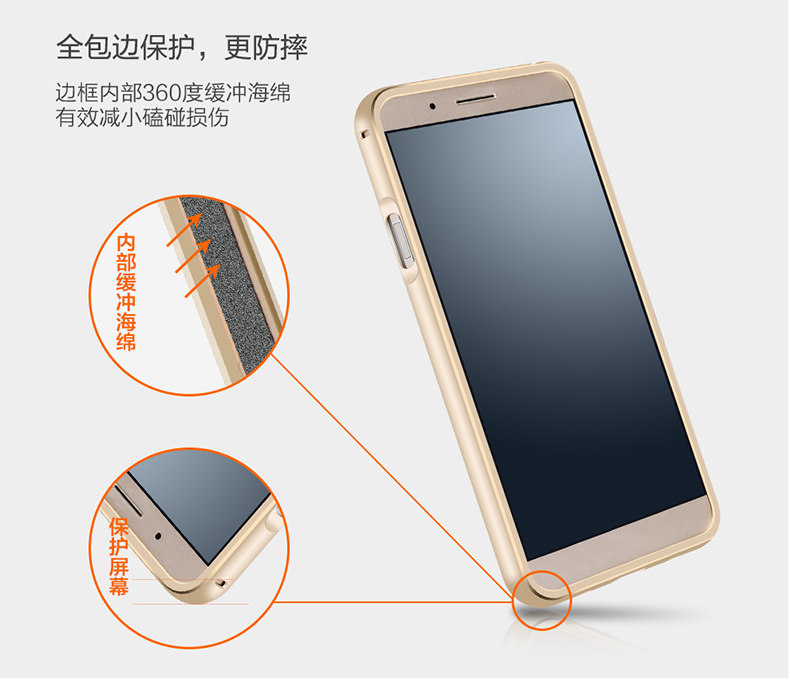 全包边保护，更防摔

边框内部360度缓冲海绵
有效减小磕碰损伤

内部缓冲海绵

保护屏幕