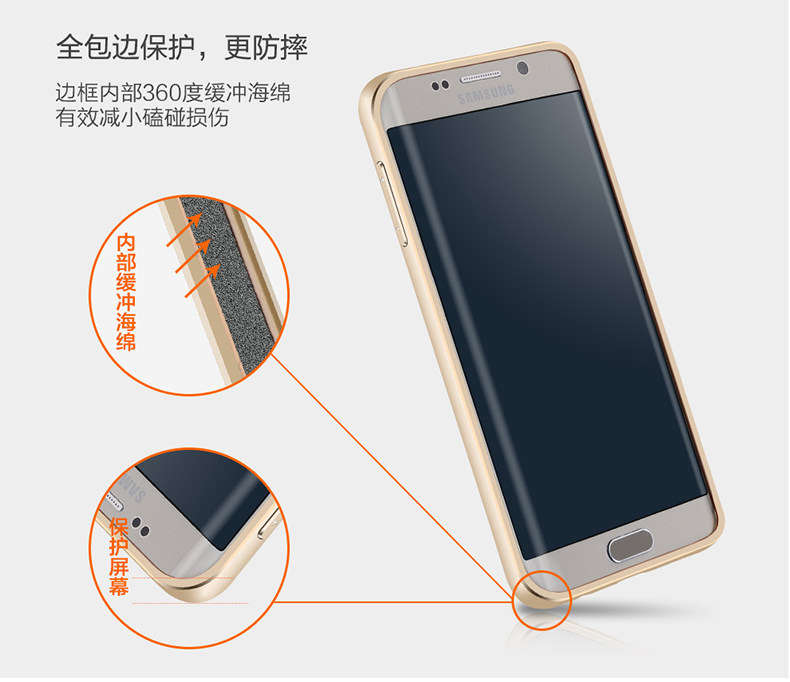 全包边保护，更防摔

边框内部360度缓冲海绵
有效减小磕碰损伤

SAMSUNG

内部缓冲海绵

保护屏幕