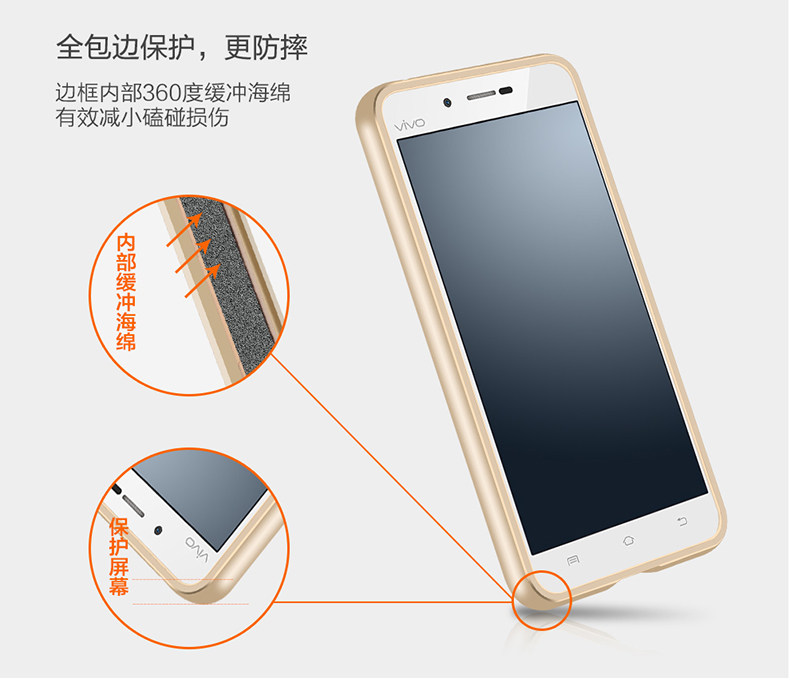 全包边保护，更防摔

边框内部360度缓冲海绵
有效减小磕碰损伤

vivo

内部缓冲海绵

保护屏幕

vivo