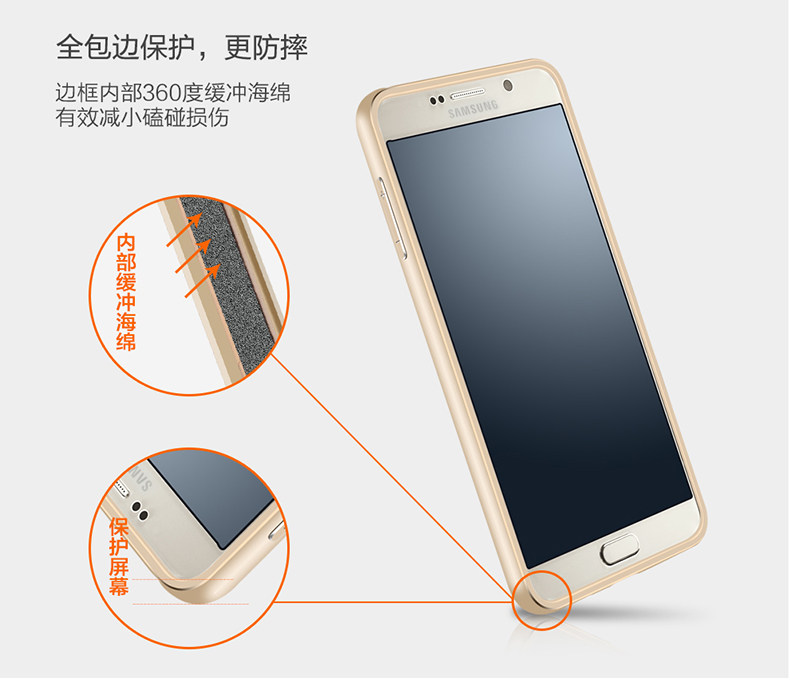 全包边保护，更防摔

边框内部360度缓冲海绵
有效减小磕碰损伤

SAMSUNG

内部缓冲海绵

保护屏幕