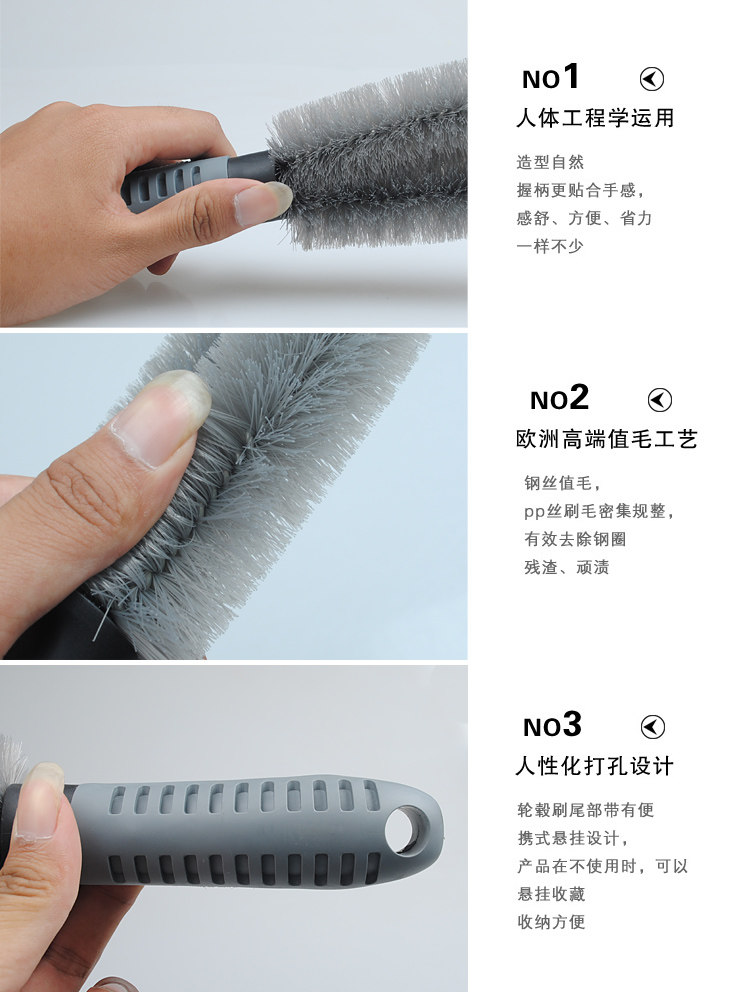 NO1

人体工程学运用

造型自然
握柄更贴合手感，
感舒、方便、省力
一样不少

NO2

欧洲高端值毛工艺

钢丝值毛，
pp丝刷毛密集规整，
有效去除钢圈
残渣、顽渍

NO3

人性化打孔设计

轮毂刷尾部带有便
携式悬挂设计，
产品在不使用时，可以
悬挂收藏
收纳方便