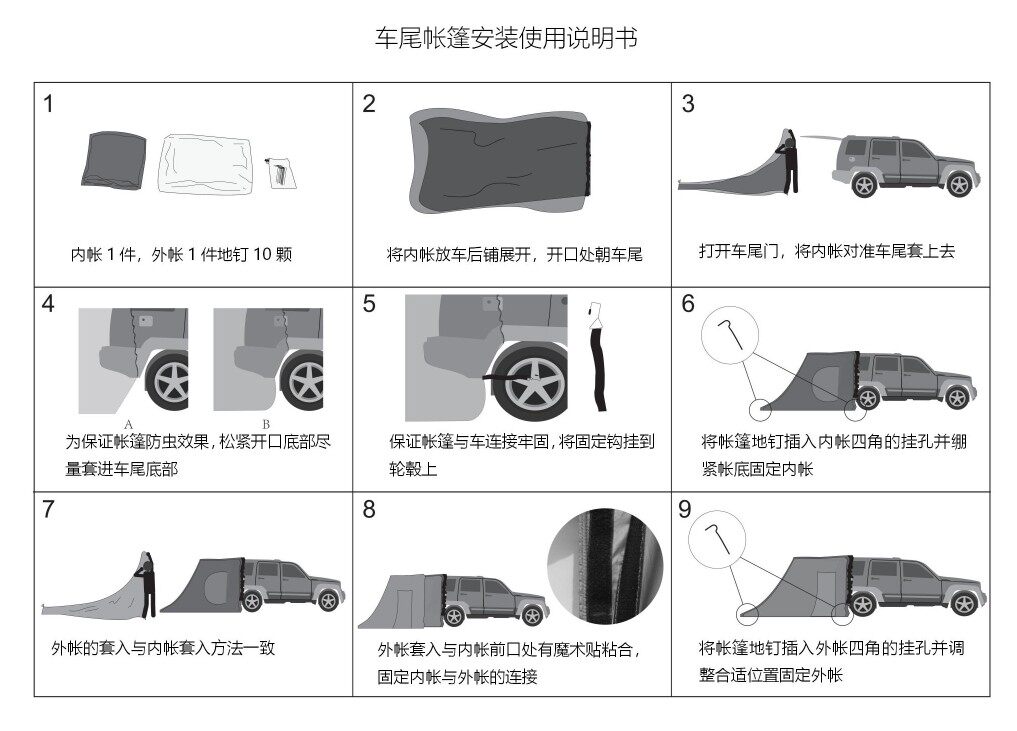 车尾帐篷安装使用说明书

1

内帐 1 件，外帐 1 件地钉 10 颗

2

将内帐放车后铺展开，开口处朝车尾

3

打开车尾门，将内帐对准车尾套上去

4

A

B

为保证帐篷防虫效果，松紧开口底部尽量套进车尾底部

5

保证帐篷与车连接牢固，将固定钩挂到轮毂上

6

将帐篷地钉插入内帐四角的挂孔并绷紧帐底固定内帐

7

外帐的套入与内帐套入方法一致

8

外帐套入与内帐前口处有魔术贴粘合，固定内帐与外帐的连接

9

将帐篷地钉插入外帐四角的挂孔并调整合适位置固定外帐