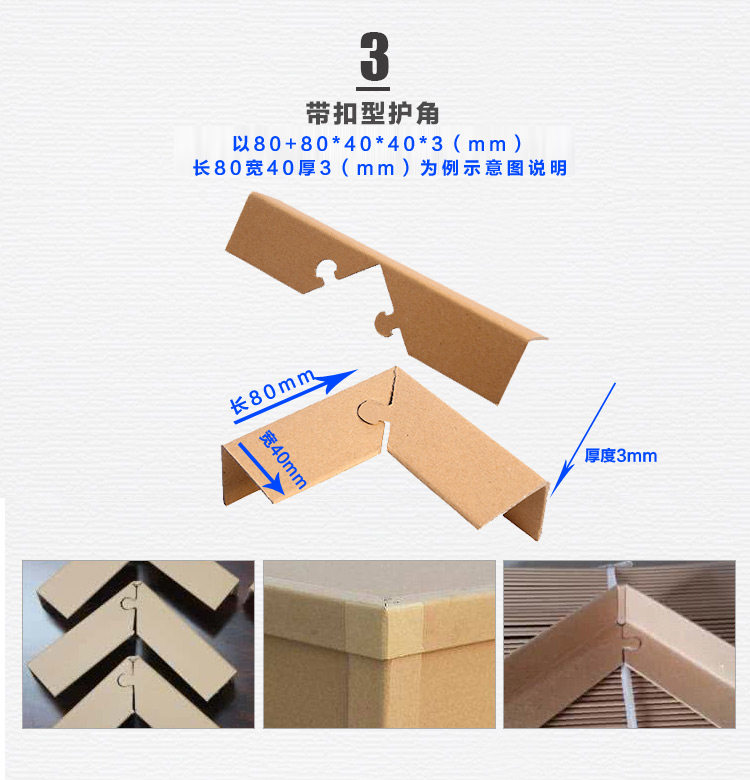 3

带扣型护角

以80+80*40*40*3（mm）
长80宽40厚3（mm）为例示意图说明

长80mm

宽40mm

厚度3mm