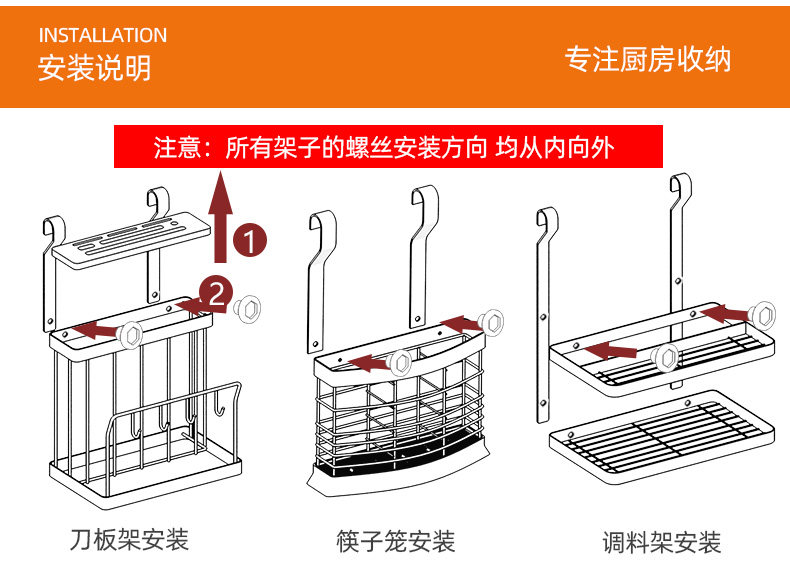 INSTALLATION
安装说明

专注厨房收纳

注意：所有架子的螺丝安装方向 均从内向外

1
2

刀板架安装

筷子笼安装

调料架安装