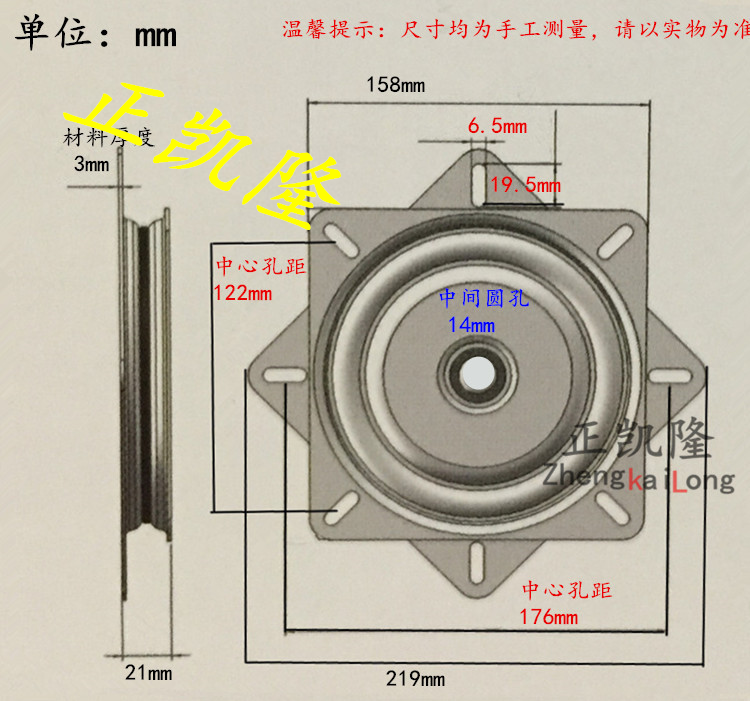 单位：mm

温馨提示：尺寸均为手工测量，请以实物为准

正凯隆

材料厚度
3mm

158mm

6.5mm

19.5mm

中心孔距
122mm

中间圆孔
14mm

正凯隆
ZhengkaiLong

中心孔距
176mm

21mm

219mm