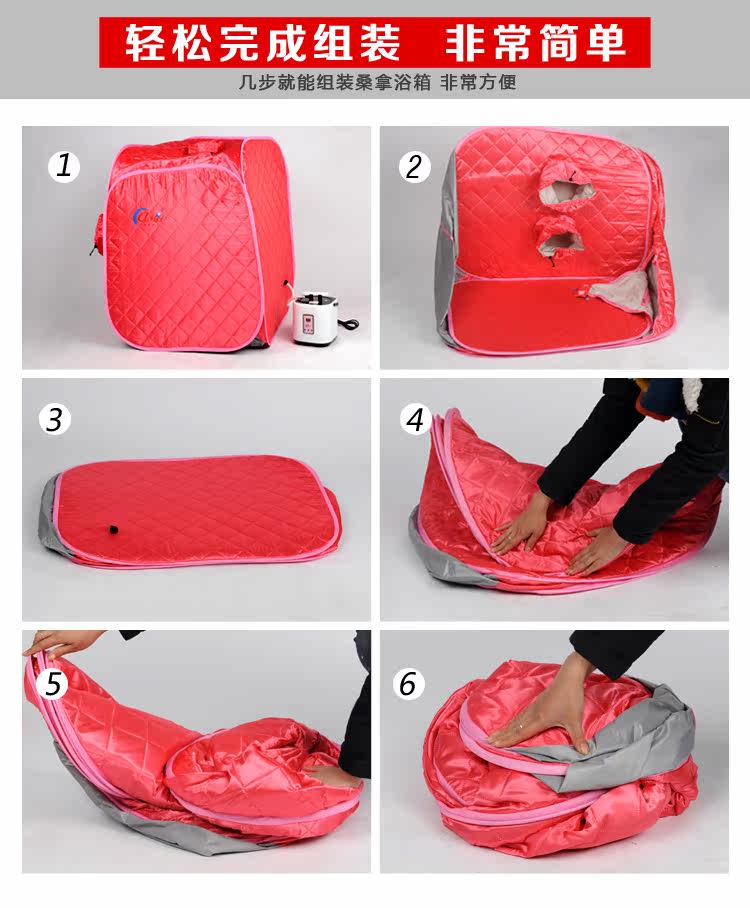 轻松完成组装 非常简单

几步就能组装桑拿浴箱 非常方便

1

2

3

4

5

6