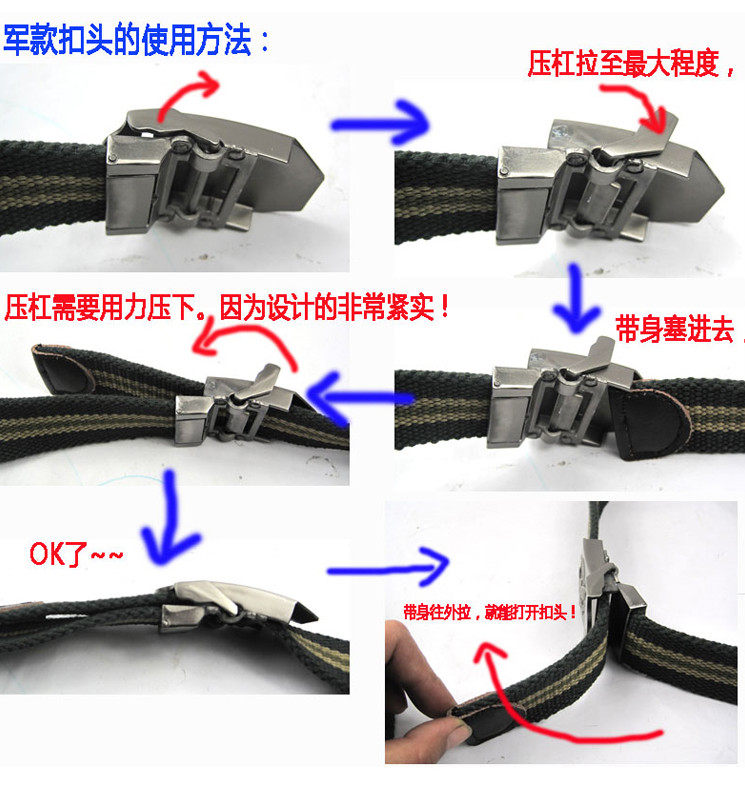 军款扣头的使用方法：

压杠拉至最大程度，

带身塞进去，

压杠需要用力压下。因为设计的非常紧实！

OK了~~

带身往外拉，就能打开扣头！