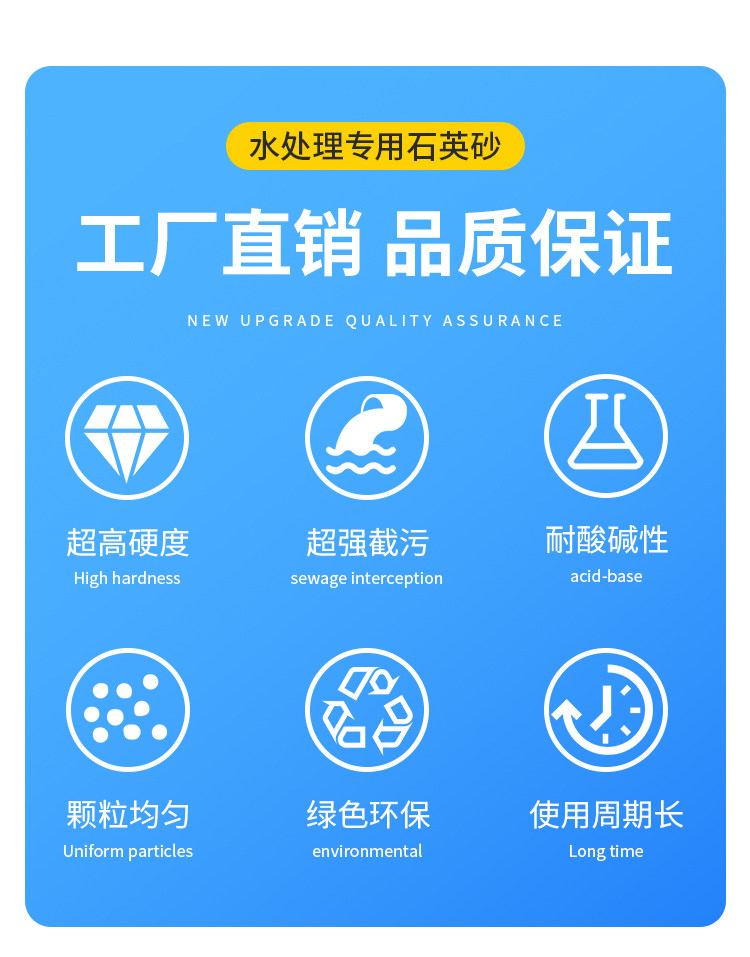 水处理专用石英砂

工厂直销 品质保证

NEW UPGRADE QUALITY ASSURANCE

超高硬度
High hardness

超强截污
sewage interception

耐酸碱性
acid-base

颗粒均匀
Uniform particles

绿色环保
environmental

使用周期长
Long time