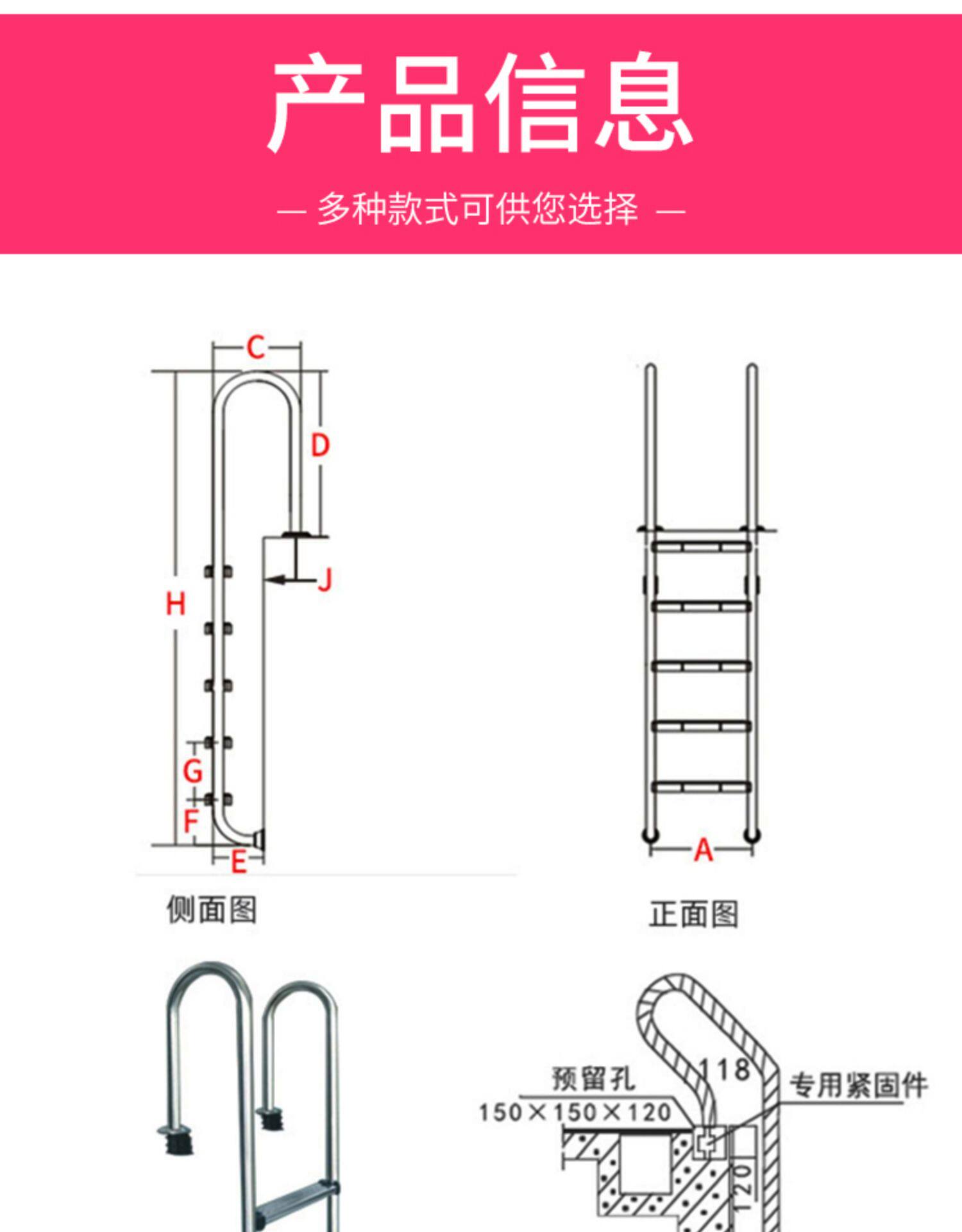 产品信息

— 多种款式可供您选择 —

C
D
J
H
G
F
E
侧面图

A
正面图

预留孔
150×150×120
118
专用紧固件
120