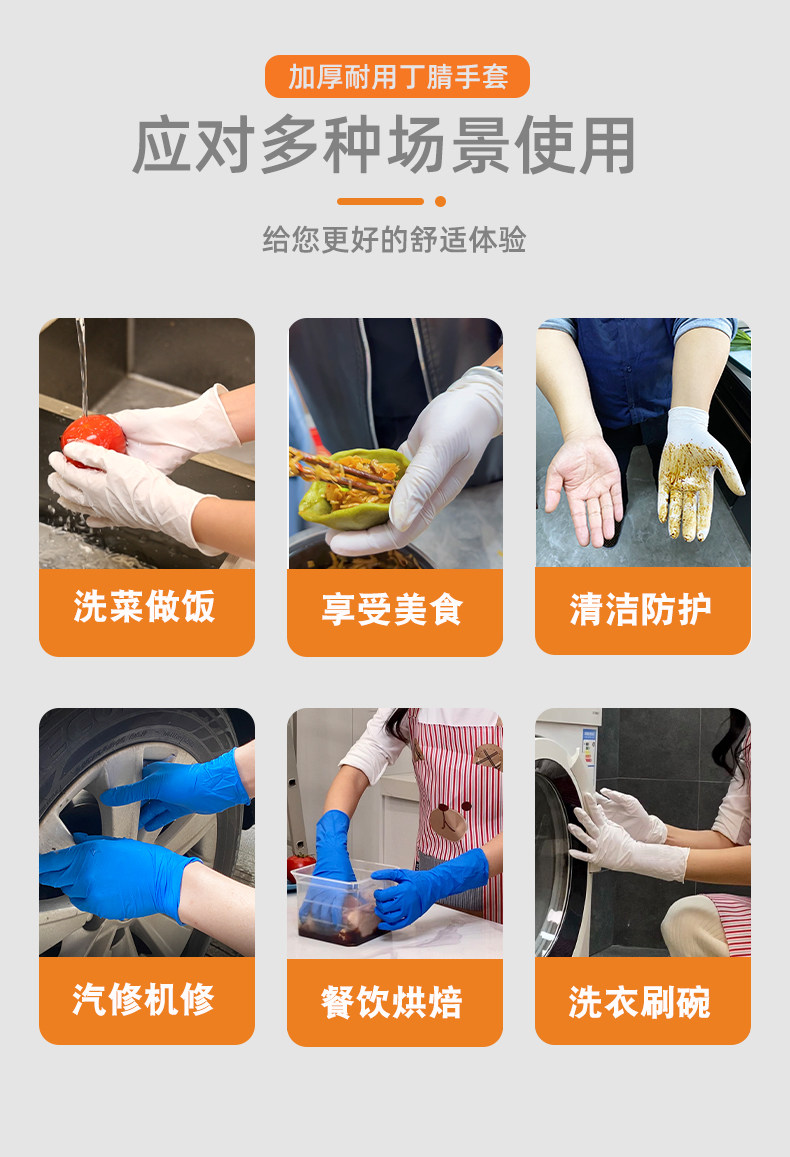 加厚耐用丁腈手套

应对多种场景使用

给您更好的舒适体验

洗菜做饭

享受美食

清洁防护

汽修机修

餐饮烘焙

洗衣刷碗