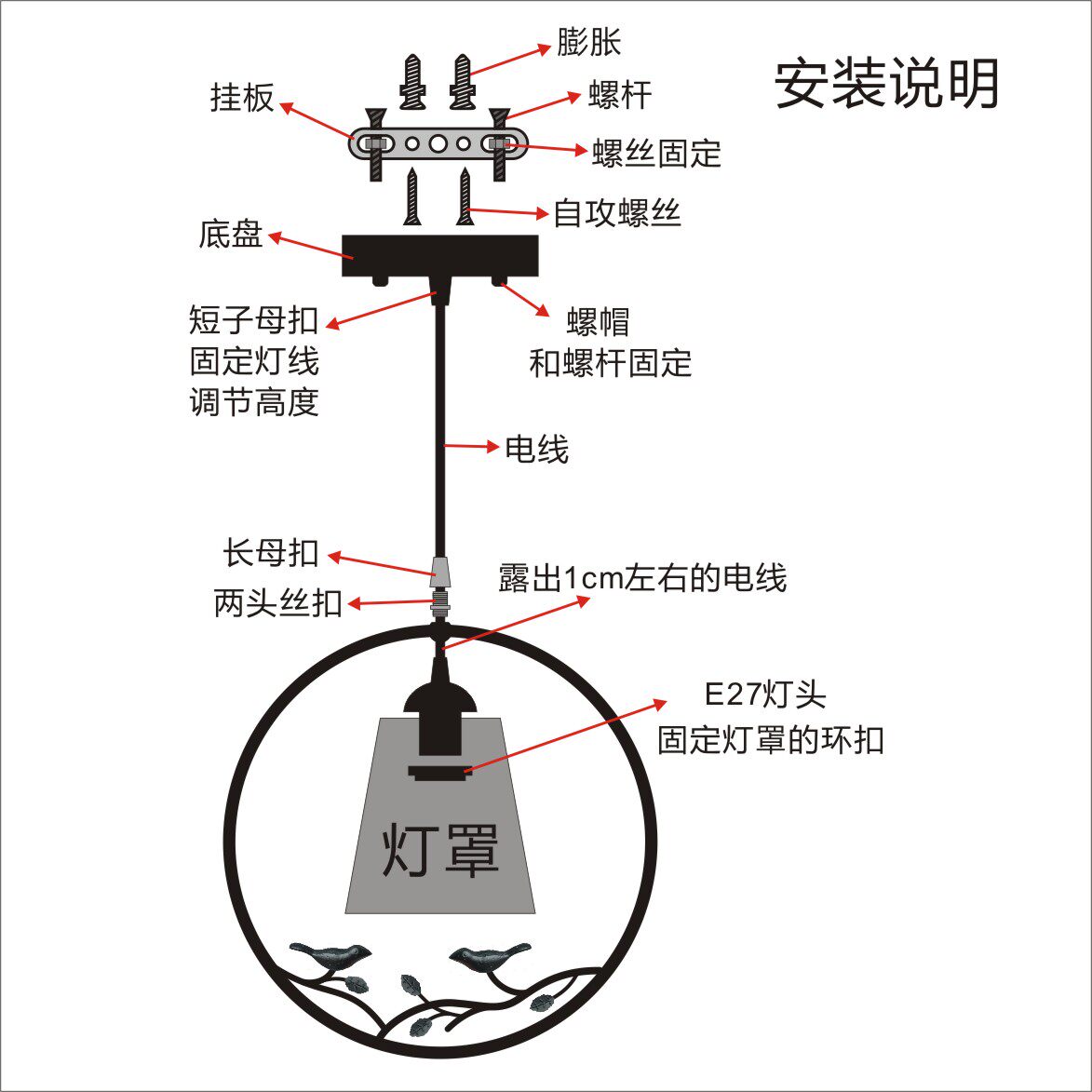 安装说明

膨胀

挂板

螺杆

螺丝固定

自攻螺丝

底盘

短子母扣
固定灯线
调节高度

螺帽
和螺杆固定

电线

长母扣

两头丝扣

露出1cm左右的电线

E27灯头
固定灯罩的环扣

灯罩